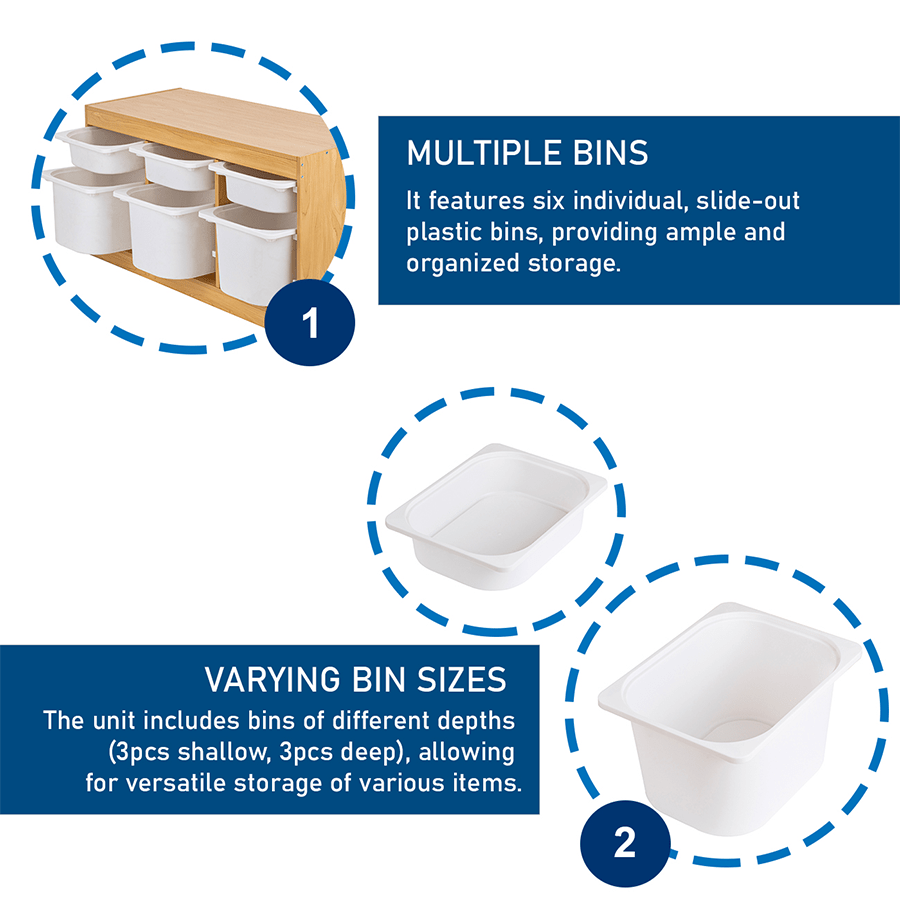 MULTIPLE BINS

It features six individual, slide-out plastic bins, providing ample and organized storage.

1

VARYING BIN SIZES

The unit includes bins of different depths (3pcs shallow, 3pcs deep), allowing for versatile storage of various items.

2