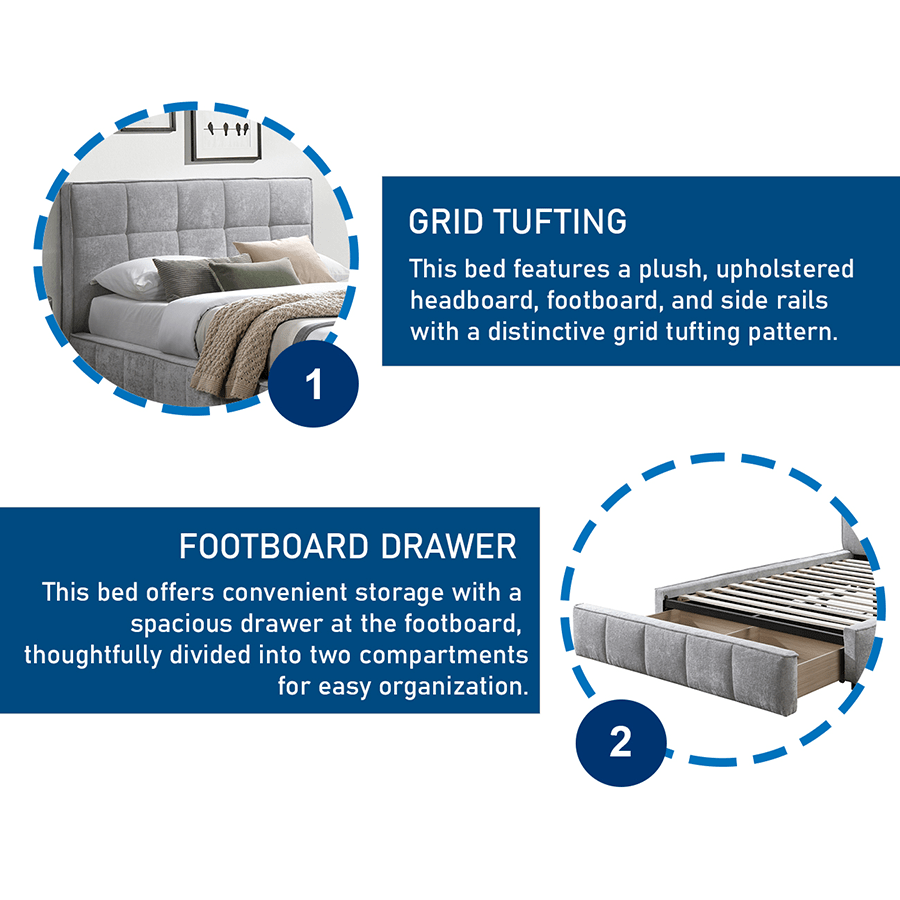 1

GRID TUFTING

This bed features a plush, upholstered headboard, footboard, and side rails with a distinctive grid tufting pattern.

FOOTBOARD DRAWER

This bed offers convenient storage with a spacious drawer at the footboard, thoughtfully divided into two compartments for easy organization.

2