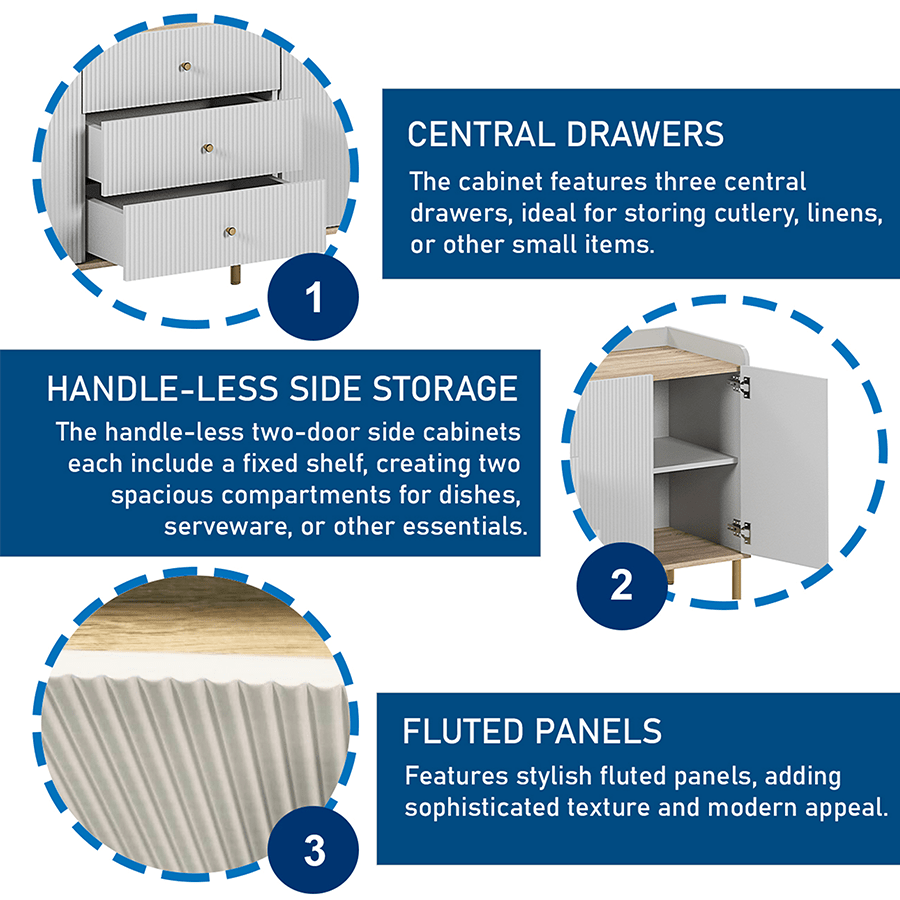 1

CENTRAL DRAWERS

The cabinet features three central drawers, ideal for storing cutlery, linens, or other small items.

HANDLE-LESS SIDE STORAGE

The handle-less two-door side cabinets each include a fixed shelf, creating two spacious compartments for dishes, serveware, or other essentials.

2

3

FLUTED PANELS

Features stylish fluted panels, adding sophisticated texture and modern appeal.