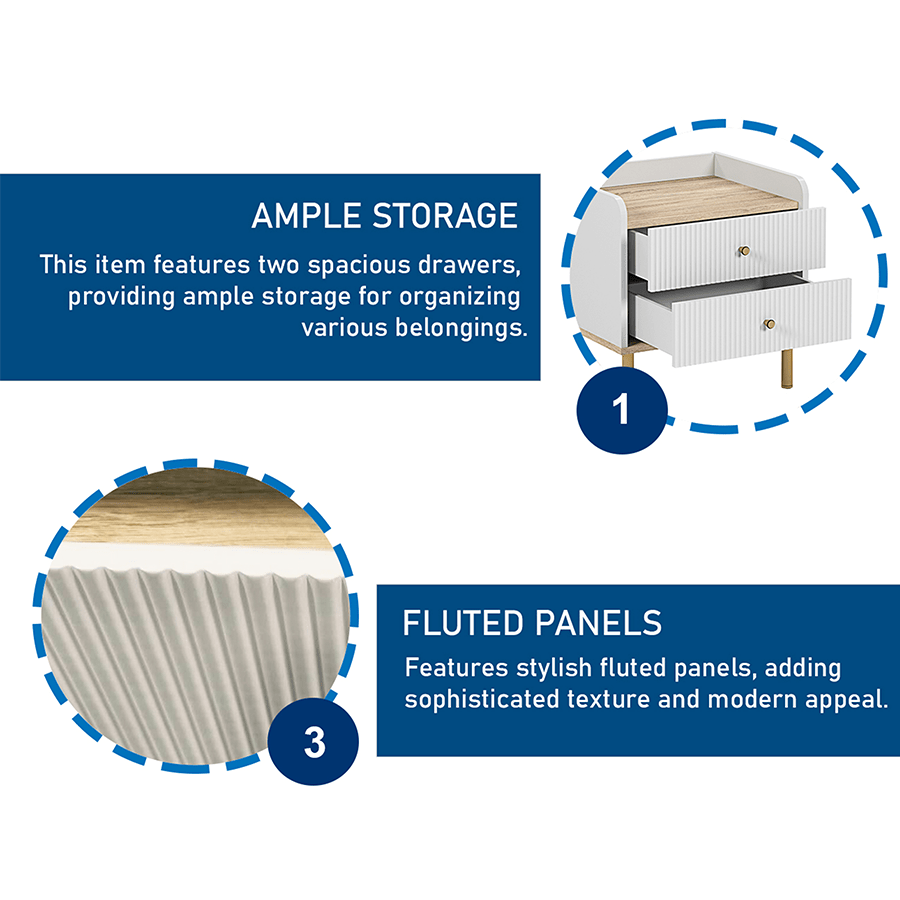 AMPLE STORAGE

This item features two spacious drawers, providing ample storage for organizing various belongings.

1

3

FLUTED PANELS

Features stylish fluted panels, adding sophisticated texture and modern appeal.