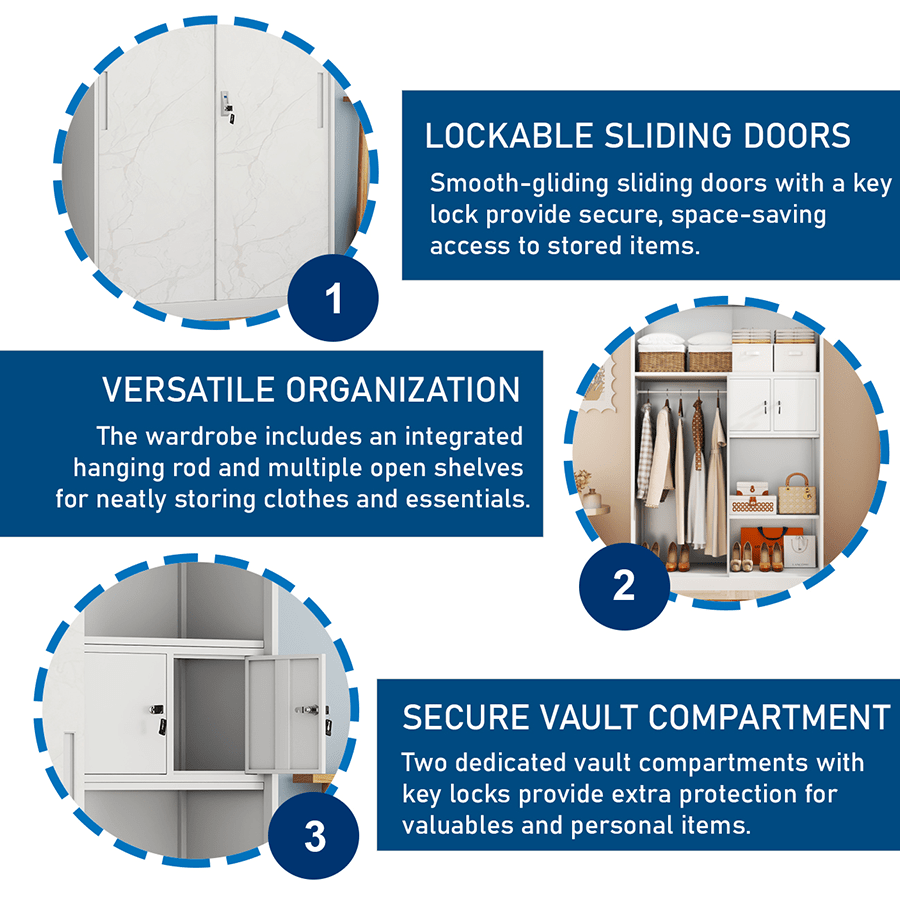 1

LOCKABLE SLIDING DOORS

Smooth-gliding sliding doors with a key lock provide secure, space-saving access to stored items.

VERSATILE ORGANIZATION

The wardrobe includes an integrated hanging rod and multiple open shelves for neatly storing clothes and essentials.

2

3

SECURE VAULT COMPARTMENT

Two dedicated vault compartments with key locks provide extra protection for valuables and personal items.