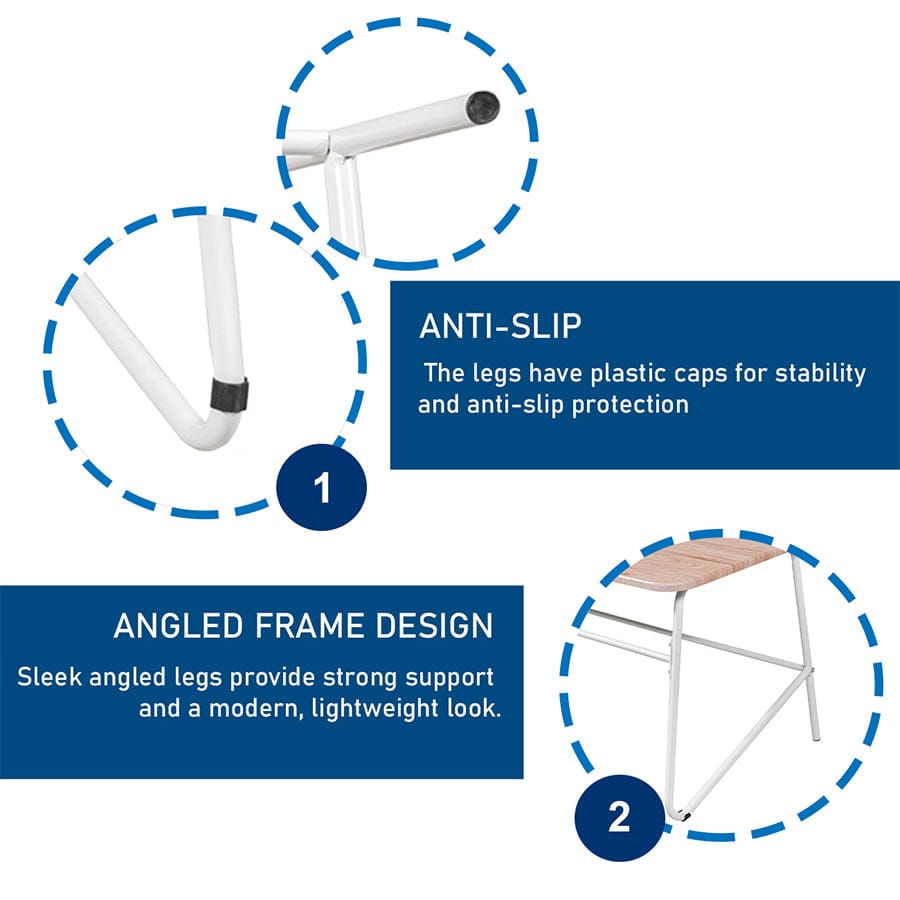 ANTI-SLIP

The legs have plastic caps for stability and anti-slip protection

1

ANGLED FRAME DESIGN

Sleek angled legs provide strong support and a modern, lightweight look.

2