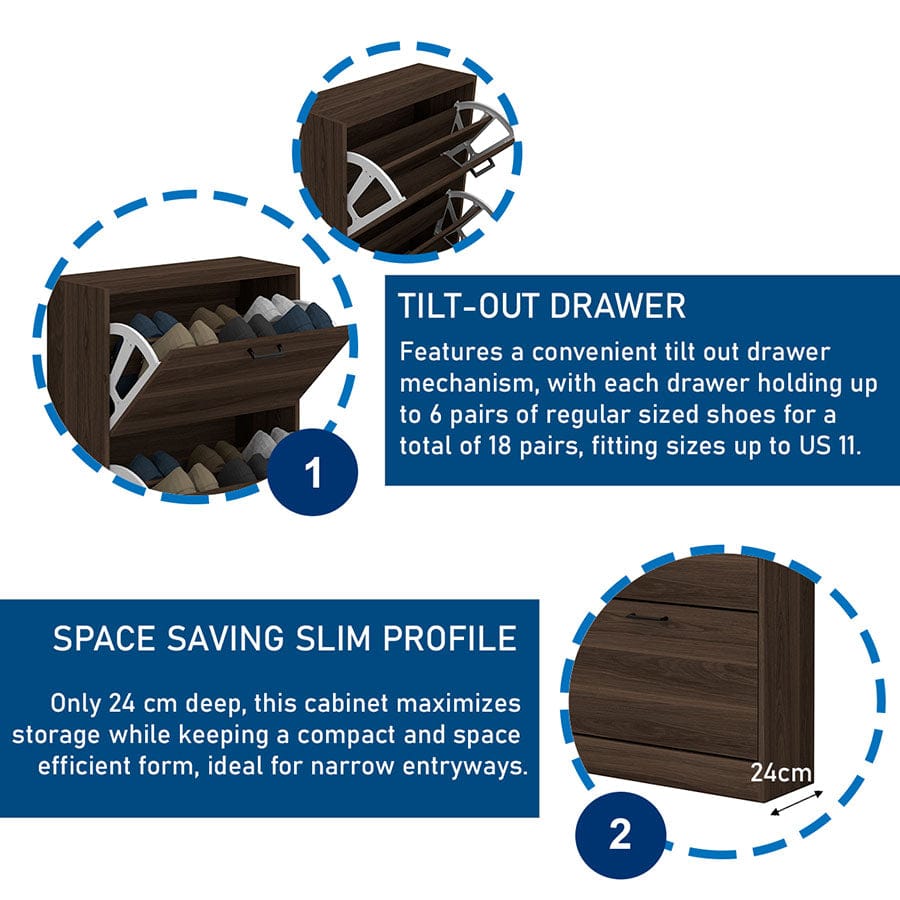 1

TILT-OUT DRAWER

Features a convenient tilt out drawer mechanism, with each drawer holding up to 6 pairs of regular sized shoes for a total of 18 pairs, fitting sizes up to US 11.

SPACE SAVING SLIM PROFILE

Only 24 cm deep, this cabinet maximizes storage while keeping a compact and space efficient form, ideal for narrow entryways.

24cm

2