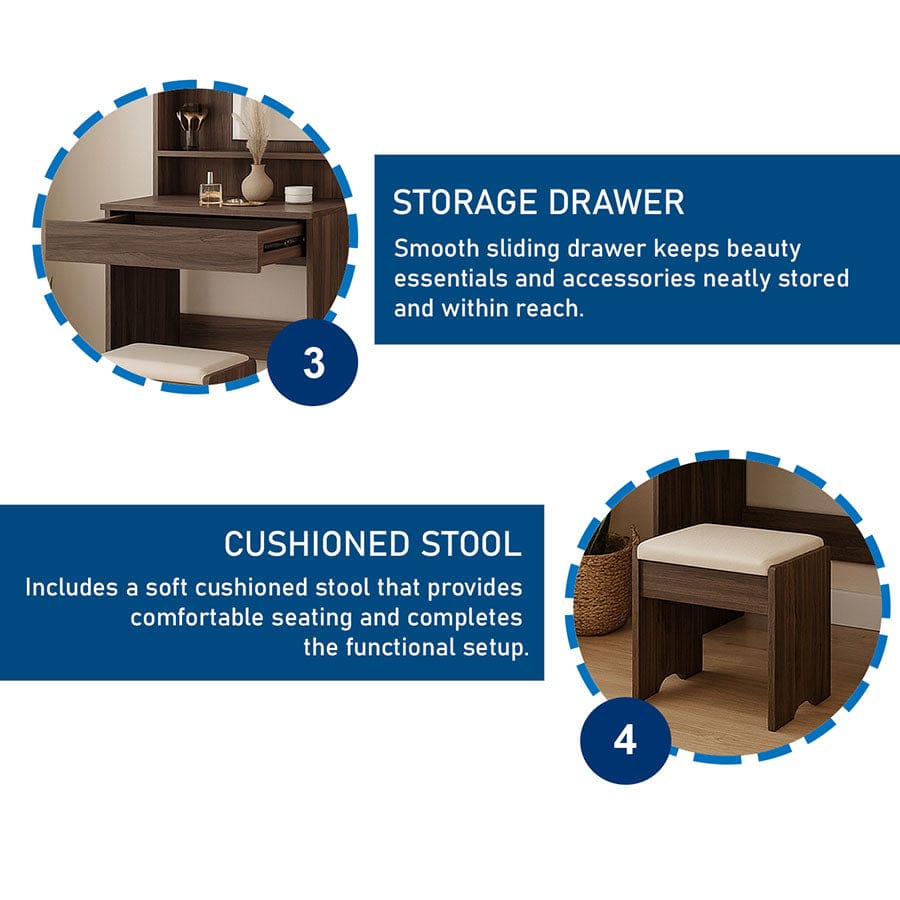 3

STORAGE DRAWER

Smooth sliding drawer keeps beauty essentials and accessories neatly stored and within reach.

CUSHIONED STOOL

Includes a soft cushioned stool that provides comfortable seating and completes the functional setup.

4