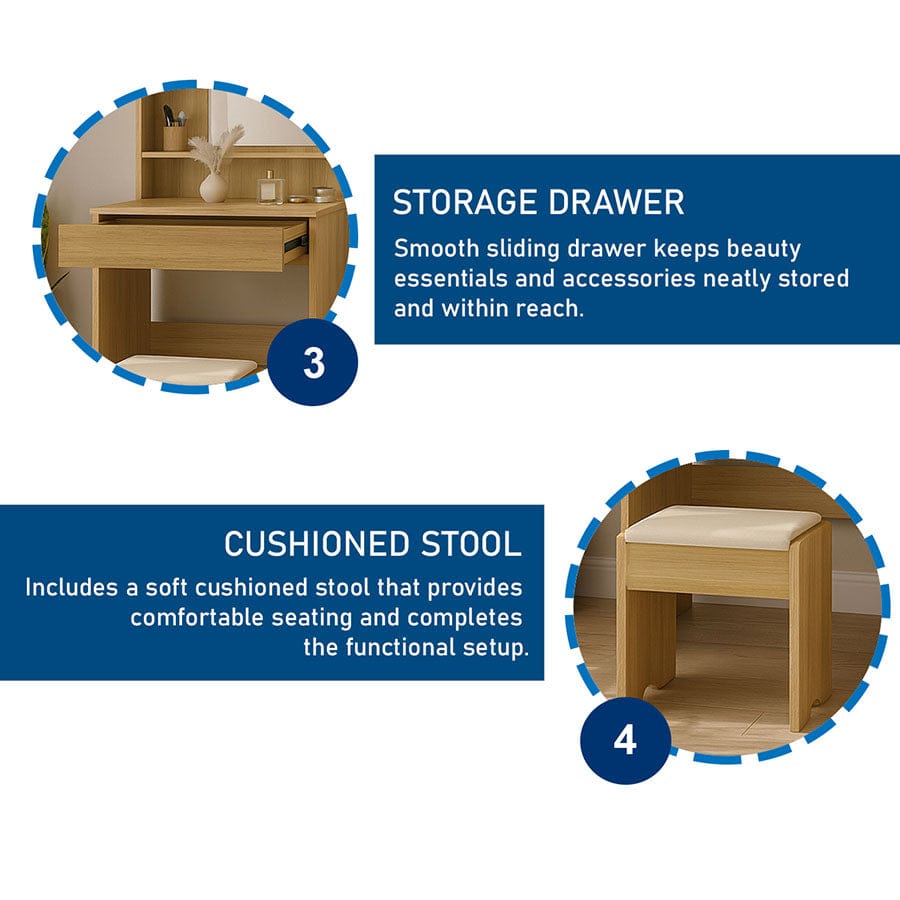 3

STORAGE DRAWER

Smooth sliding drawer keeps beauty essentials and accessories neatly stored and within reach.

CUSHIONED STOOL

Includes a soft cushioned stool that provides comfortable seating and completes the functional setup.

4