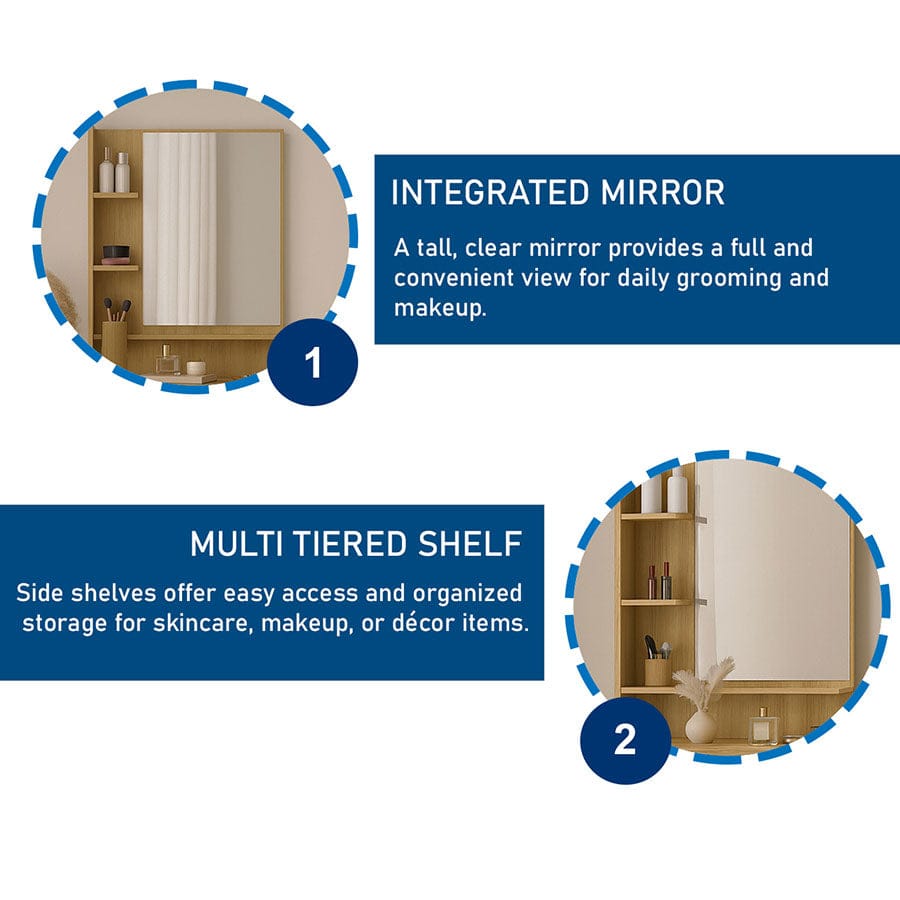 1

INTEGRATED MIRROR

A tall, clear mirror provides a full and convenient view for daily grooming and makeup.

MULTI TIERED SHELF

Side shelves offer easy access and organized storage for skincare, makeup, or décor items.

2