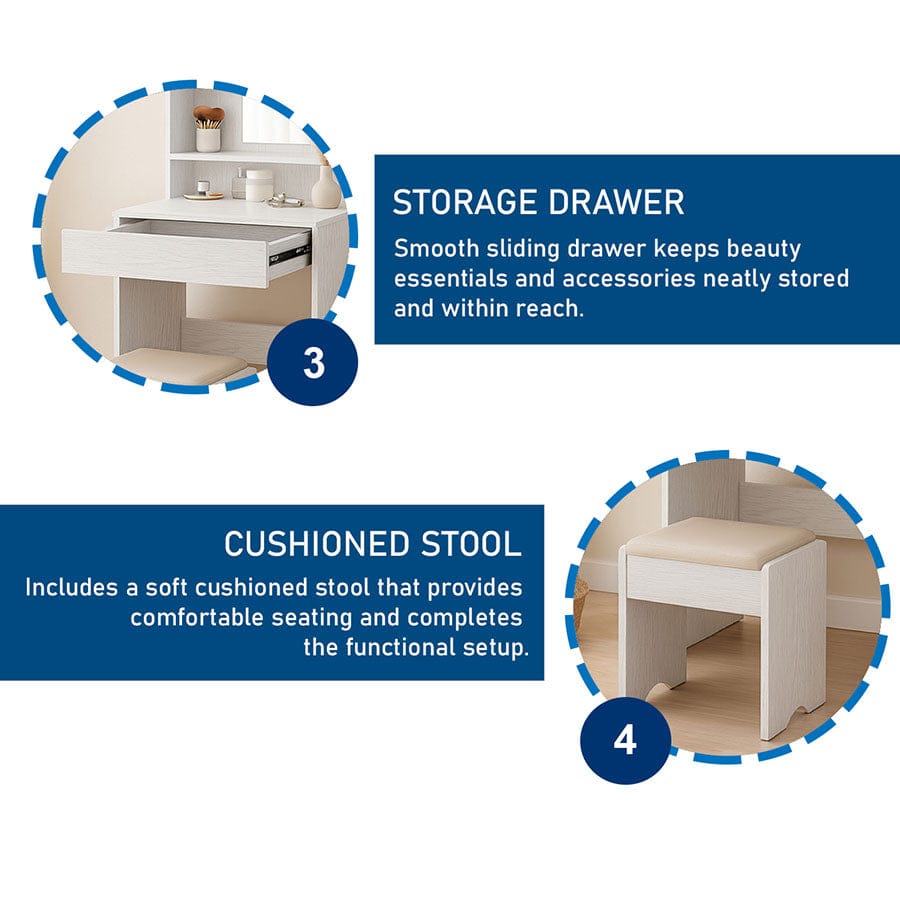 3

STORAGE DRAWER

Smooth sliding drawer keeps beauty essentials and accessories neatly stored and within reach.

CUSHIONED STOOL

Includes a soft cushioned stool that provides comfortable seating and completes the functional setup.

4