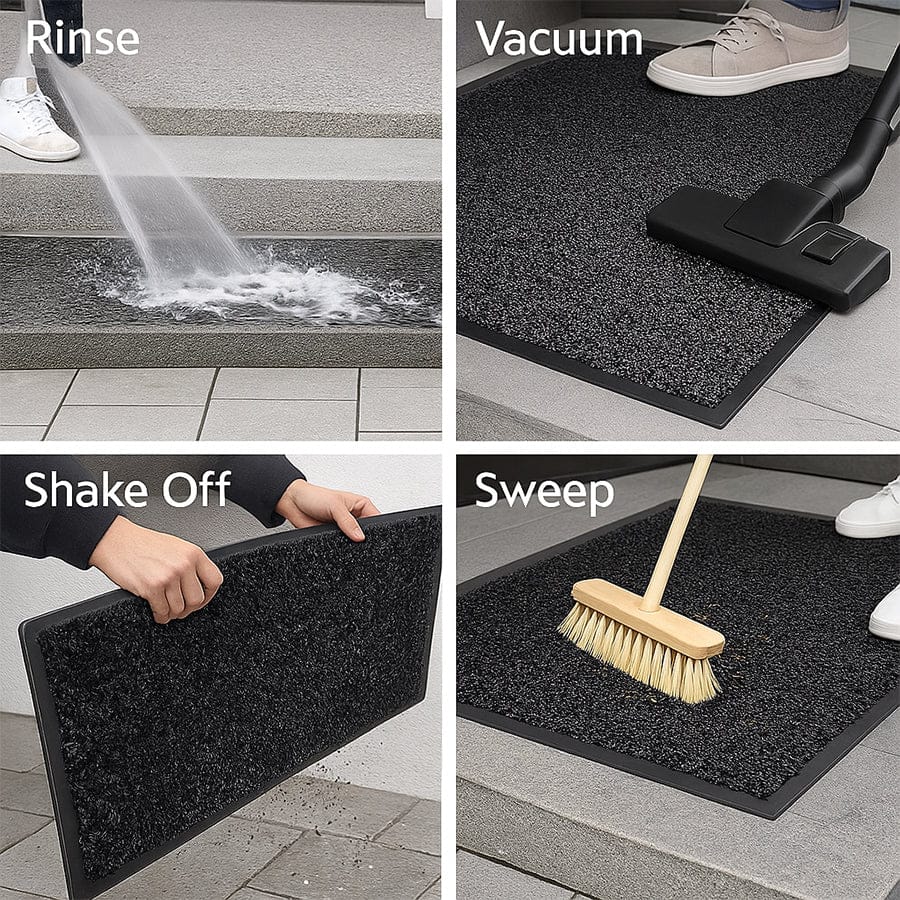 Rinse

Vacuum

Shake Off

Sweep