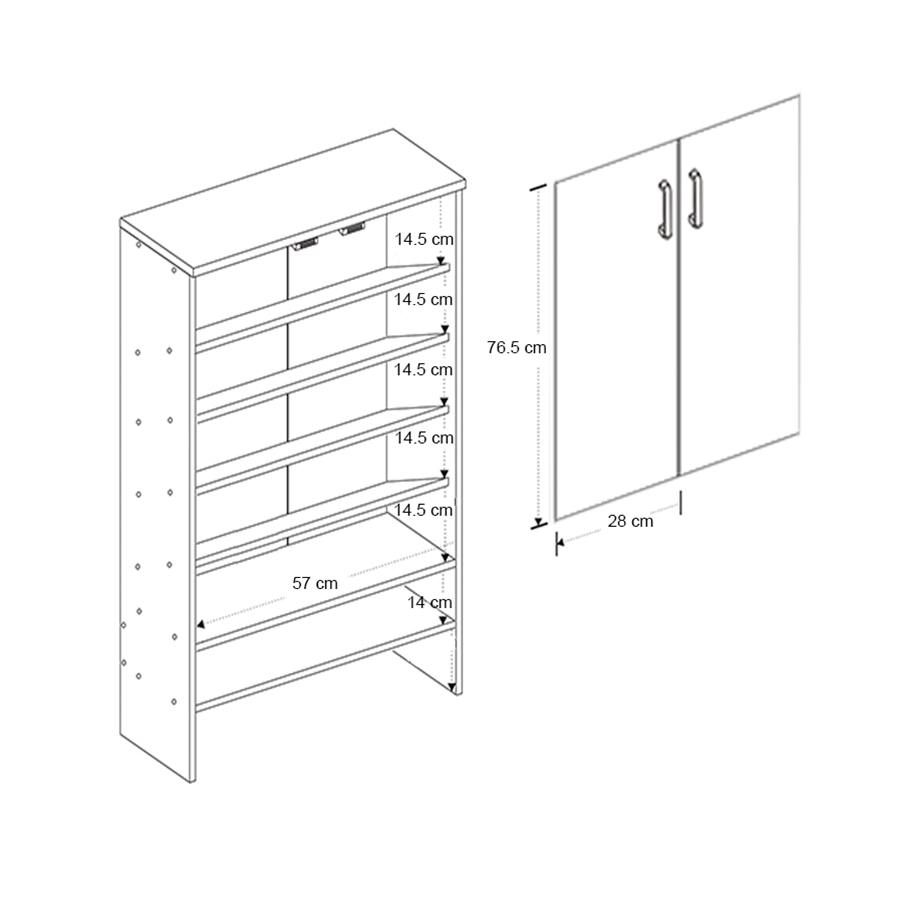 14.5 cm
14.5 cm
14.5 cm
14.5 cm
14.5 cm
57 cm
14 cm
76.5 cm
28 cm