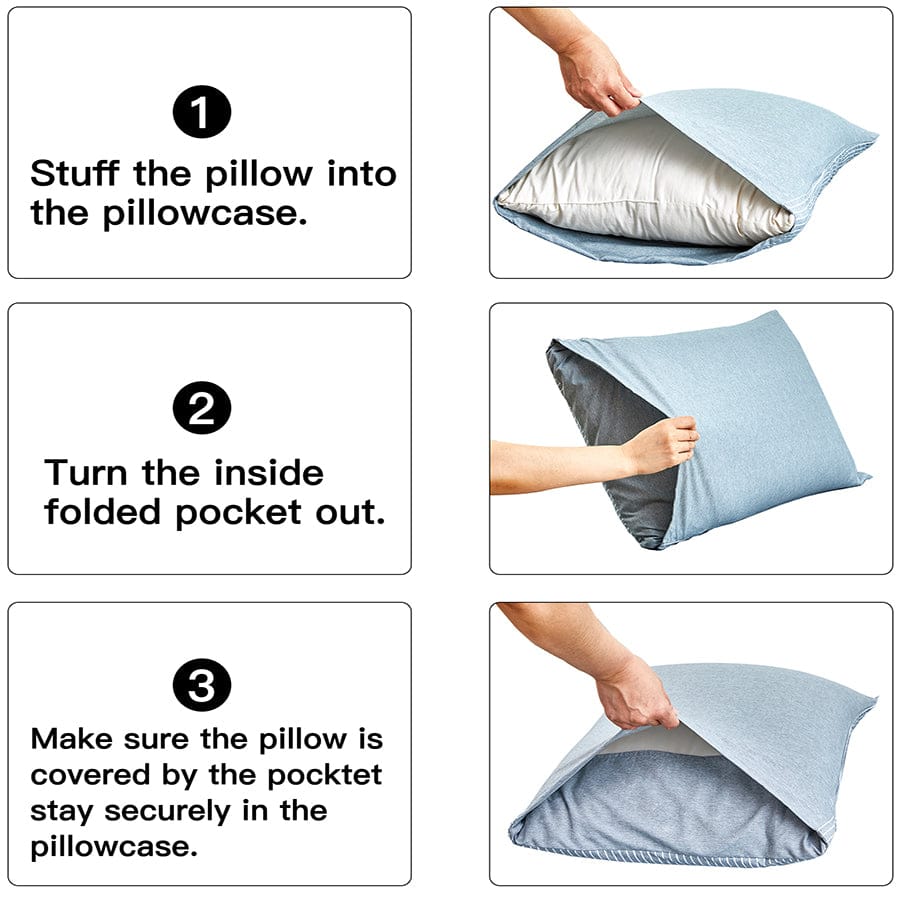 1
Stuff the pillow into the pillowcase.

2
Turn the inside folded pocket out.

3
Make sure the pillow is covered by the pocktet stay securely in the pillowcase.