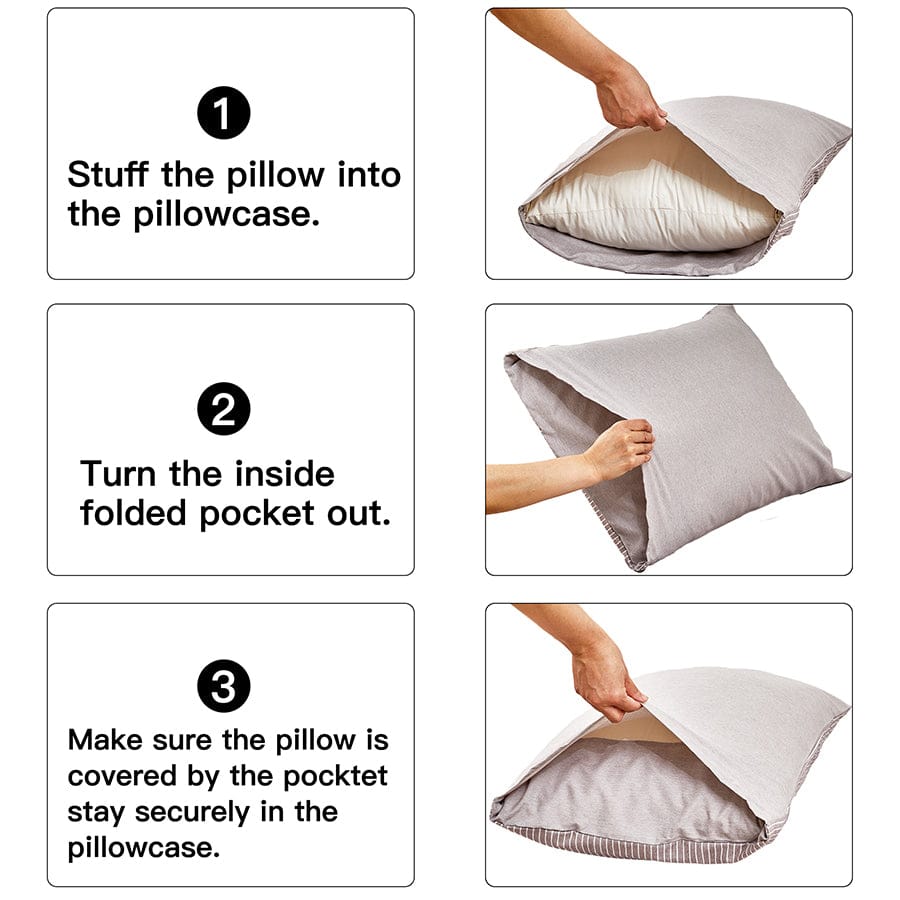 1
Stuff the pillow into the pillowcase.

2
Turn the inside folded pocket out.

3
Make sure the pillow is covered by the pocktet stay securely in the pillowcase.