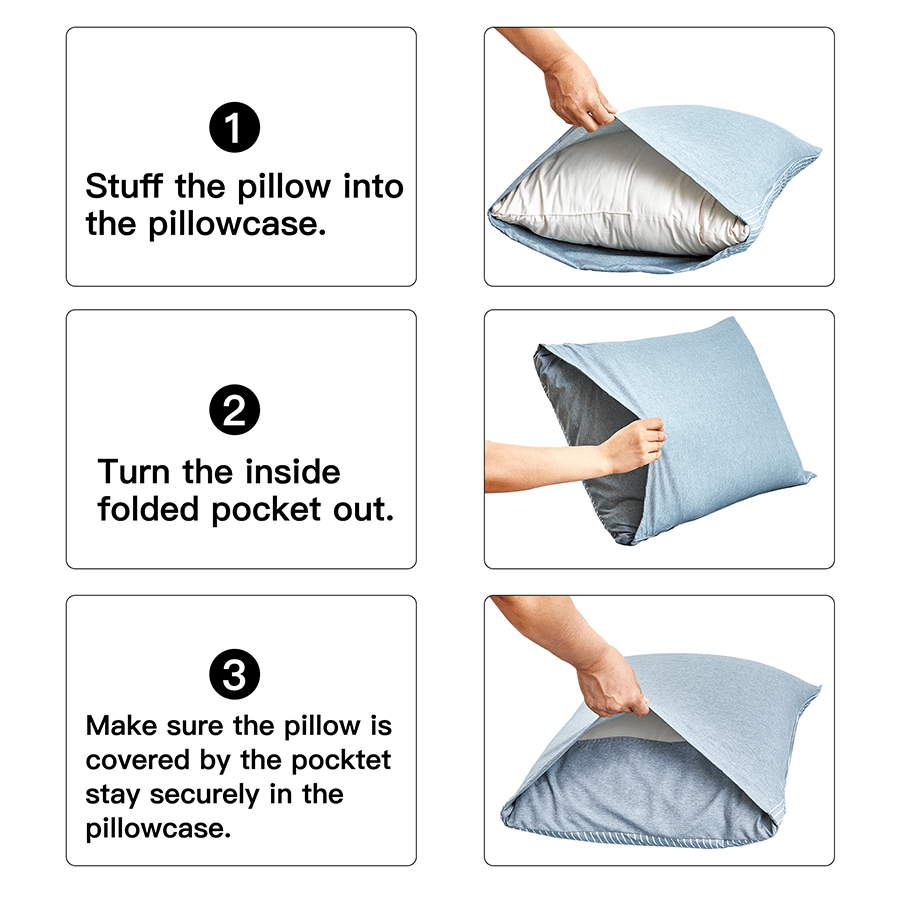 1
Stuff the pillow into the pillowcase.

2
Turn the inside folded pocket out.

3
Make sure the pillow is covered by the pocktet stay securely in the pillowcase.