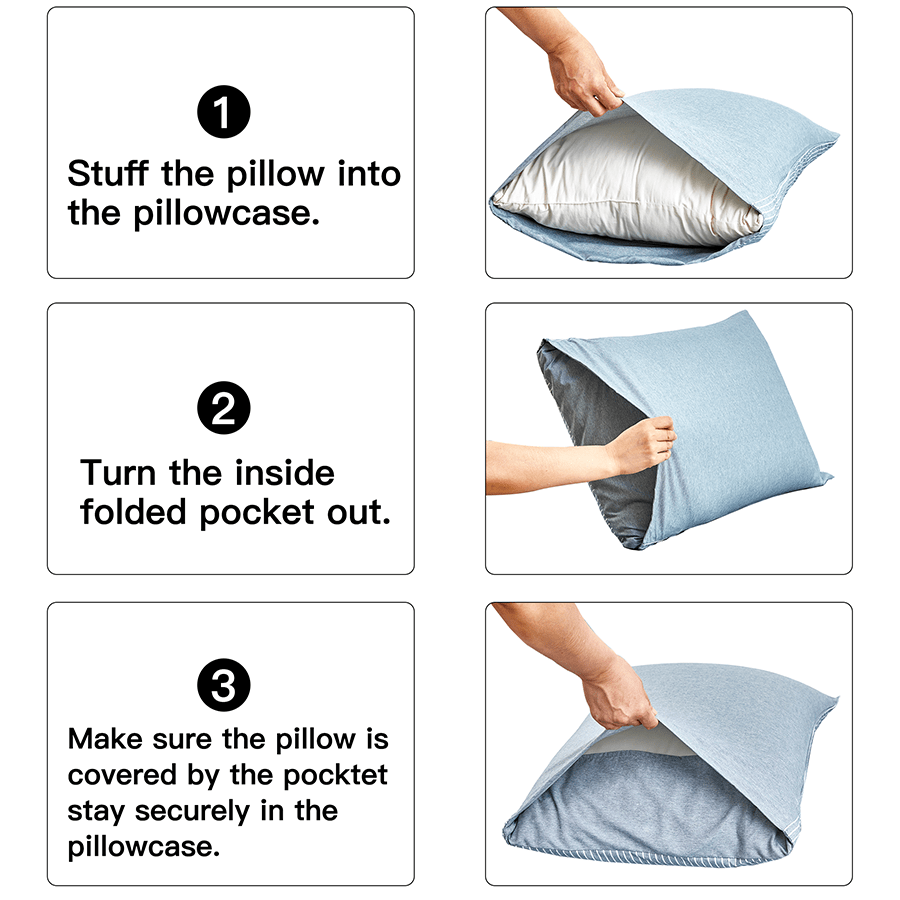 1
Stuff the pillow into the pillowcase.

2
Turn the inside folded pocket out.

3
Make sure the pillow is covered by the pocktet stay securely in the pillowcase.