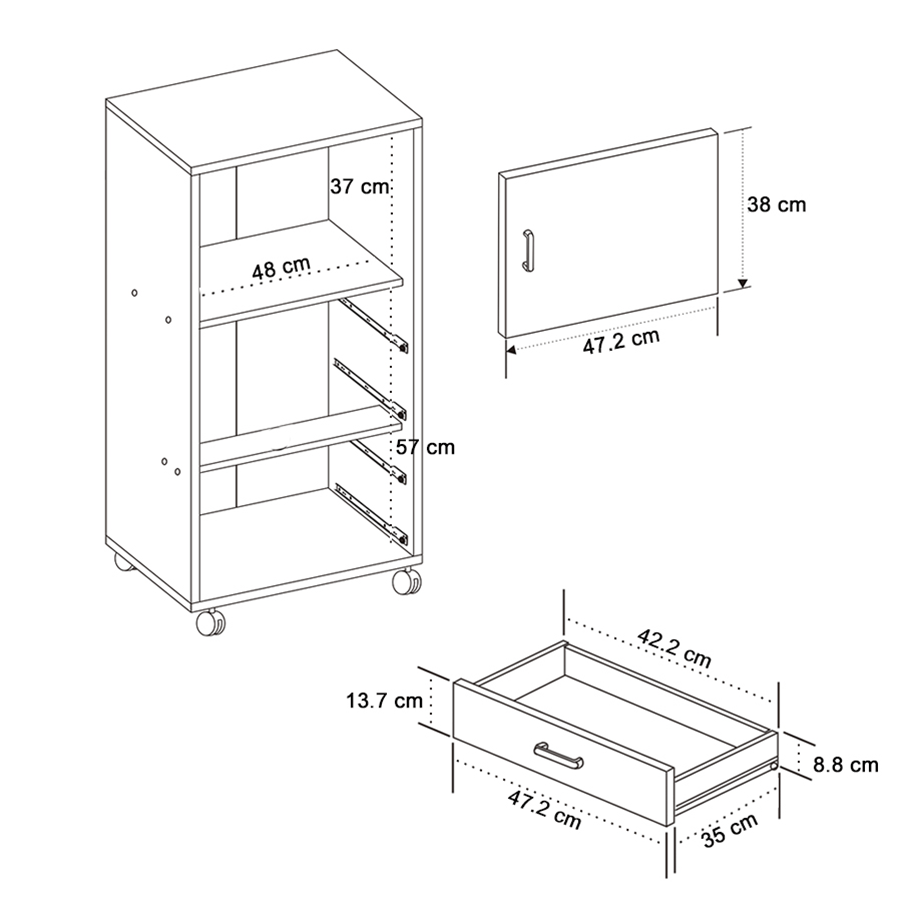 37 cm
48 cm
57 cm
38 cm
47.2 cm
42.2 cm
13.7 cm
8.8 cm
47.2 cm
35 cm