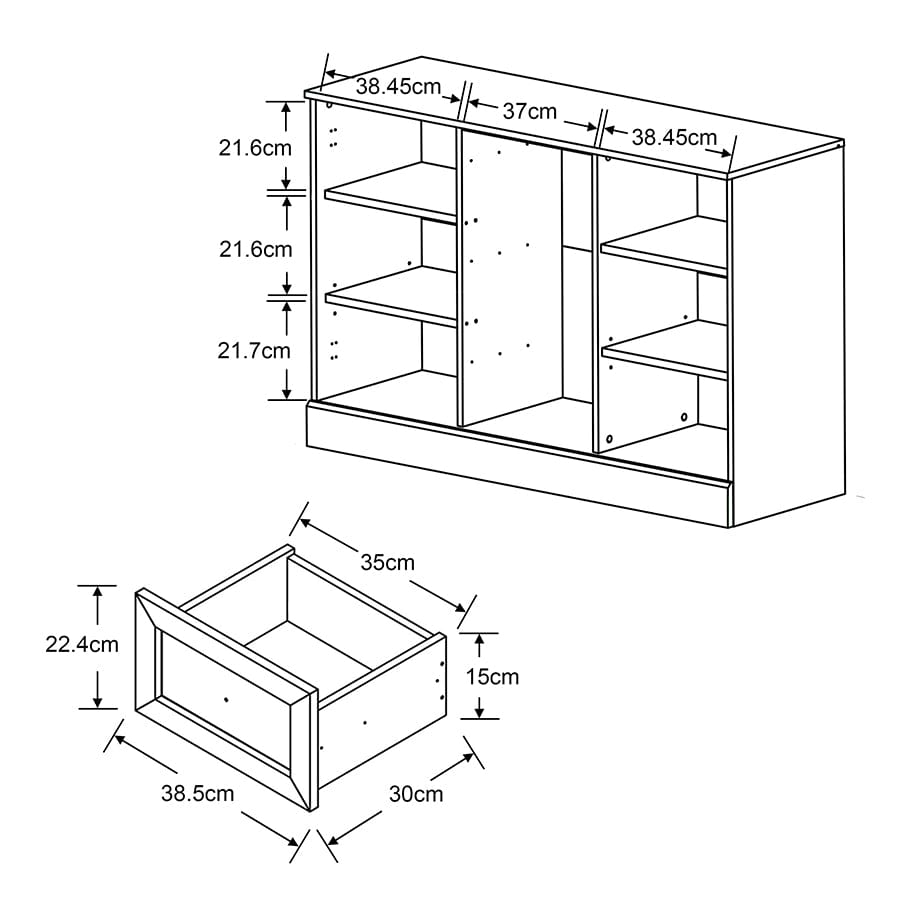 38.45cm
37cm
38.45cm
21.6cm
21.6cm
21.7cm
35cm
22.4cm
15cm
38.5cm
30cm