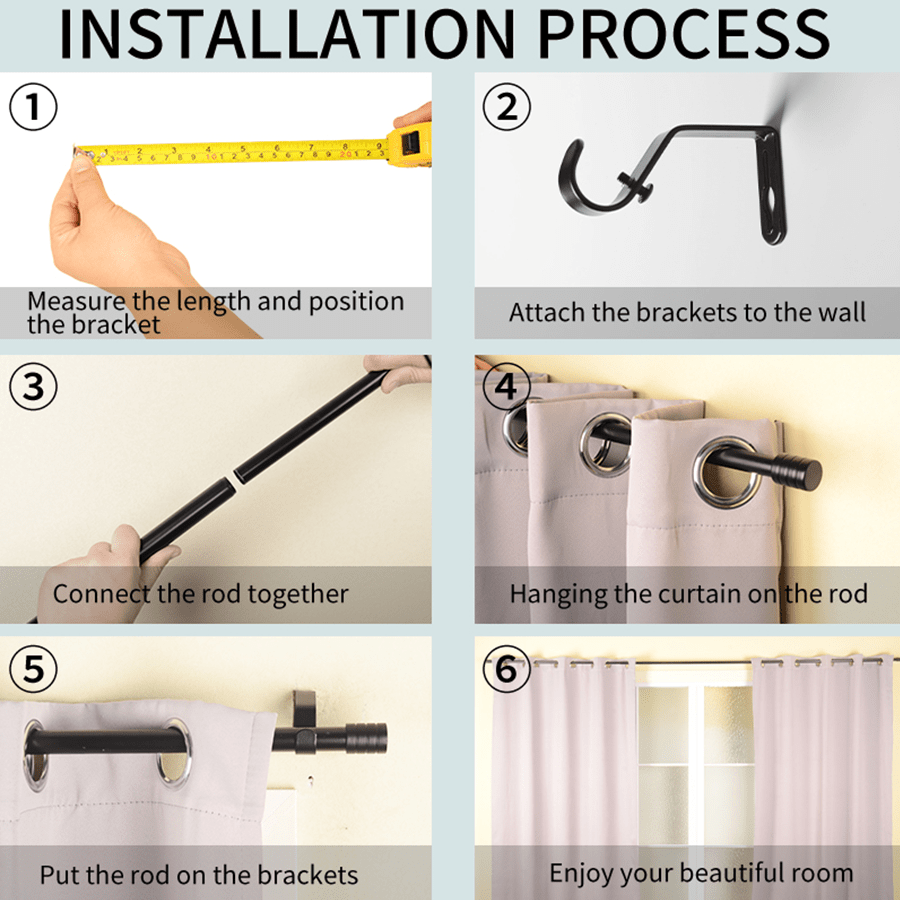 INSTALLATION PROCESS

①
Measure the length and position the bracket

②
Attach the brackets to the wall

③
Connect the rod together

④
Hanging the curtain on the rod

⑤
Put the rod on the brackets

⑥
Enjoy your beautiful room