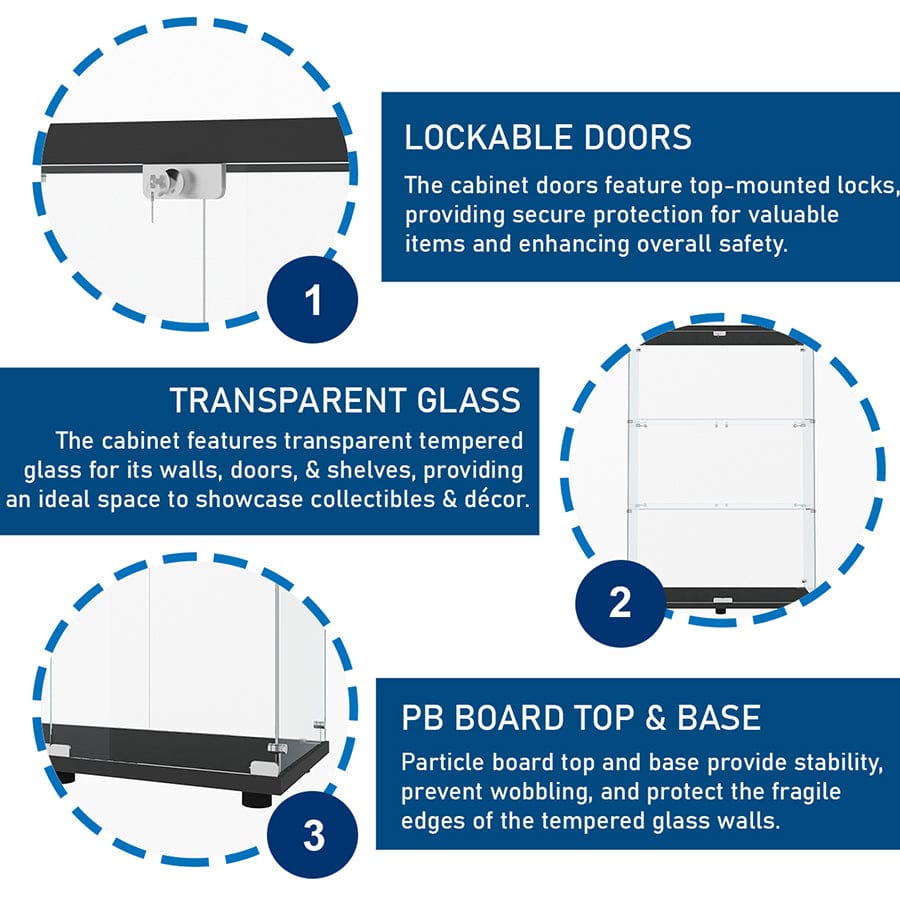 LOCKABLE DOORS

The cabinet doors feature top-mounted locks, providing secure protection for valuable items and enhancing overall safety.

1

TRANSPARENT GLASS

The cabinet features transparent tempered glass for its walls, doors, & shelves, providing an ideal space to showcase collectibles & décor.

2

PB BOARD TOP & BASE

Particle board top and base provide stability, prevent wobbling, and protect the fragile edges of the tempered glass walls.

3