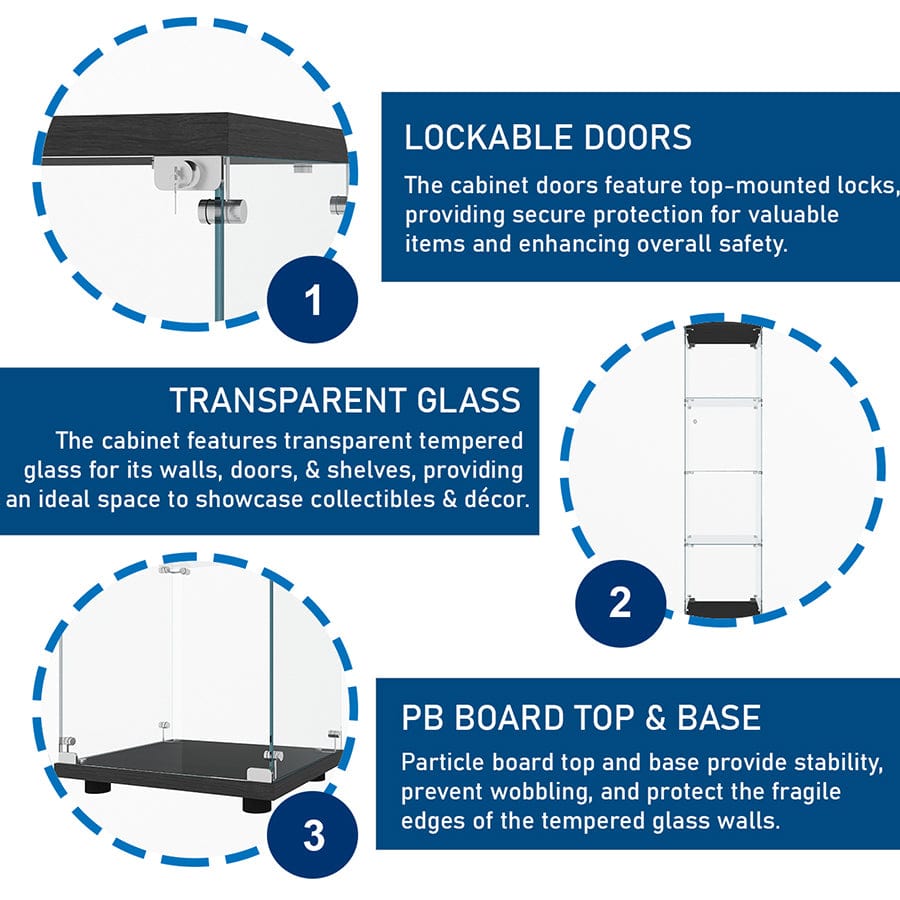 LOCKABLE DOORS

The cabinet doors feature top-mounted locks, providing secure protection for valuable items and enhancing overall safety.

1

TRANSPARENT GLASS

The cabinet features transparent tempered glass for its walls, doors, & shelves, providing an ideal space to showcase collectibles & décor.

2

PB BOARD TOP & BASE

Particle board top and base provide stability, prevent wobbling, and protect the fragile edges of the tempered glass walls.

3