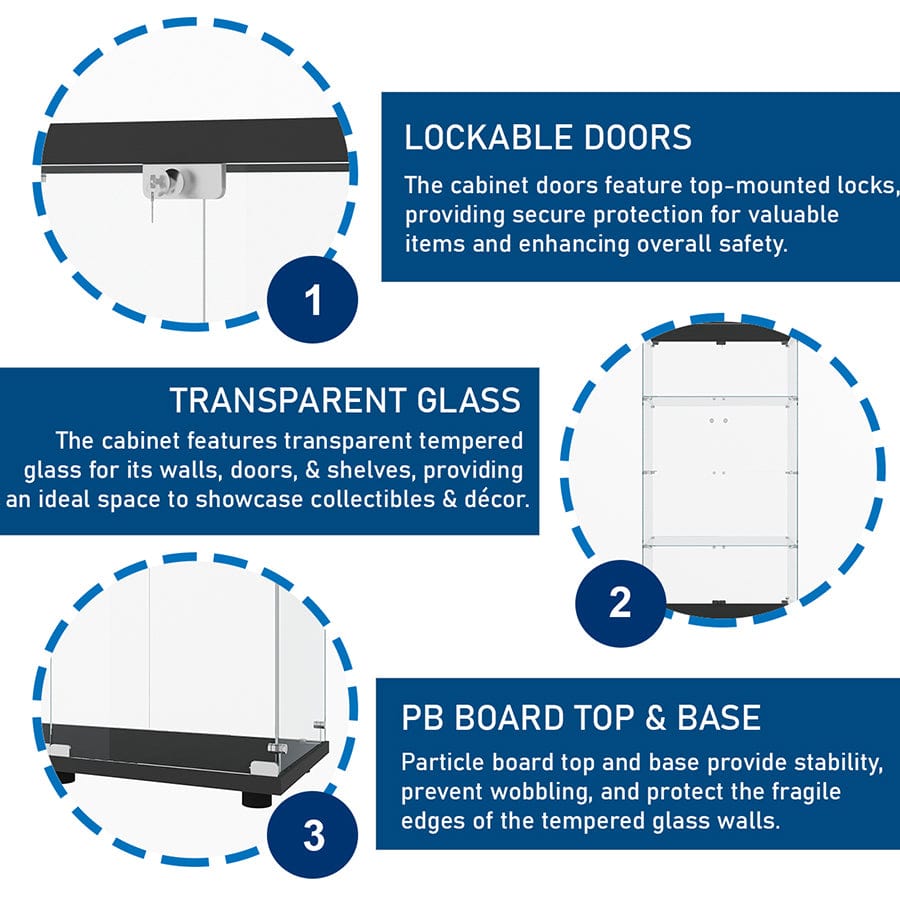 LOCKABLE DOORS

The cabinet doors feature top-mounted locks, providing secure protection for valuable items and enhancing overall safety.

1

TRANSPARENT GLASS

The cabinet features transparent tempered glass for its walls, doors, & shelves, providing an ideal space to showcase collectibles & décor.

2

PB BOARD TOP & BASE

Particle board top and base provide stability, prevent wobbling, and protect the fragile edges of the tempered glass walls.

3