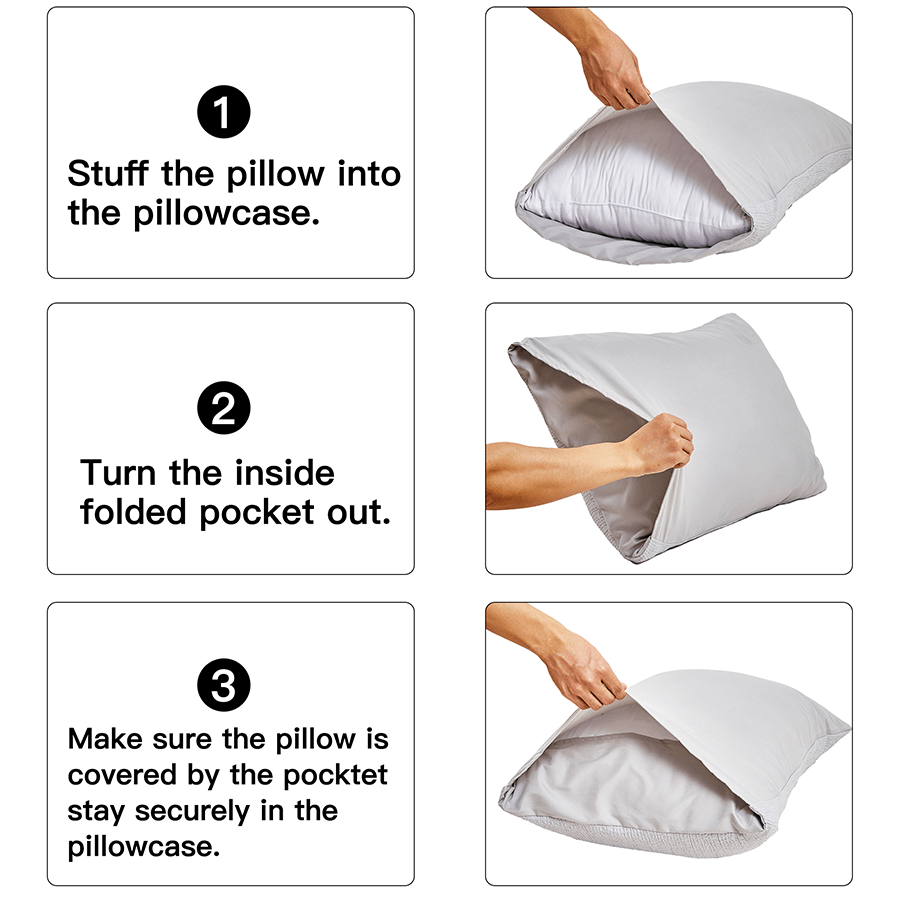 1
Stuff the pillow into the pillowcase.

2
Turn the inside folded pocket out.

3
Make sure the pillow is covered by the pocktet stay securely in the pillowcase.