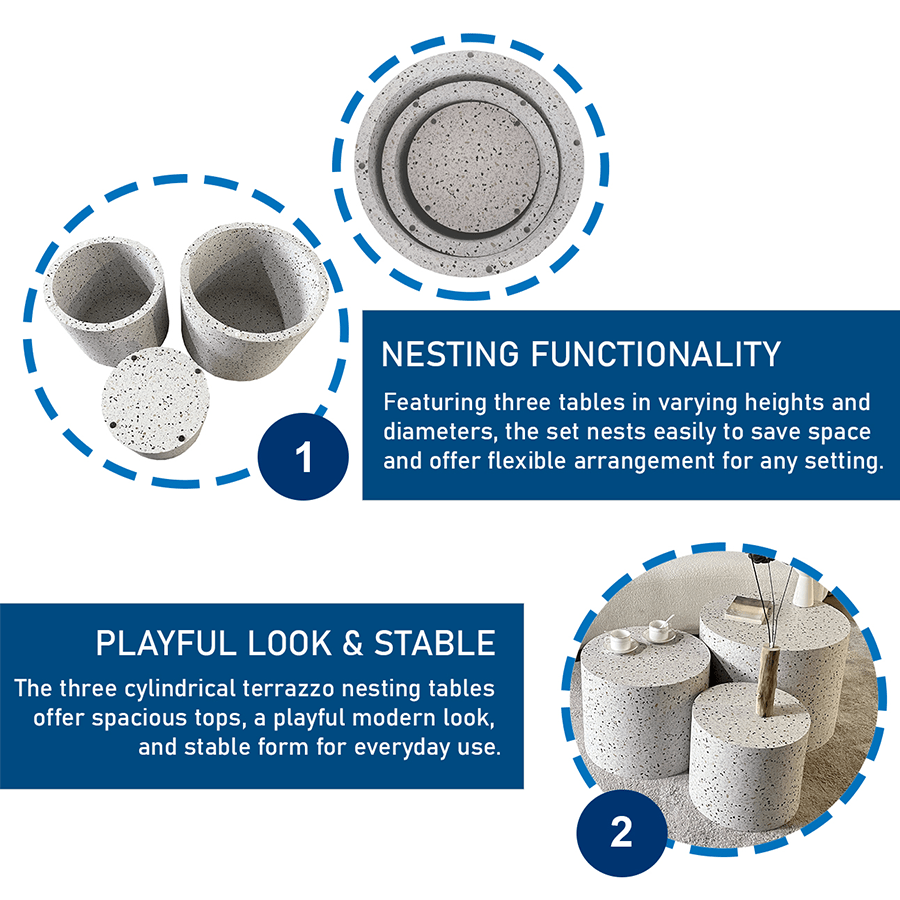 1

NESTING FUNCTIONALITY

Featuring three tables in varying heights and diameters, the set nests easily to save space and offer flexible arrangement for any setting.

PLAYFUL LOOK & STABLE

The three cylindrical terrazzo nesting tables offer spacious tops, a playful modern look, and stable form for everyday use.

2