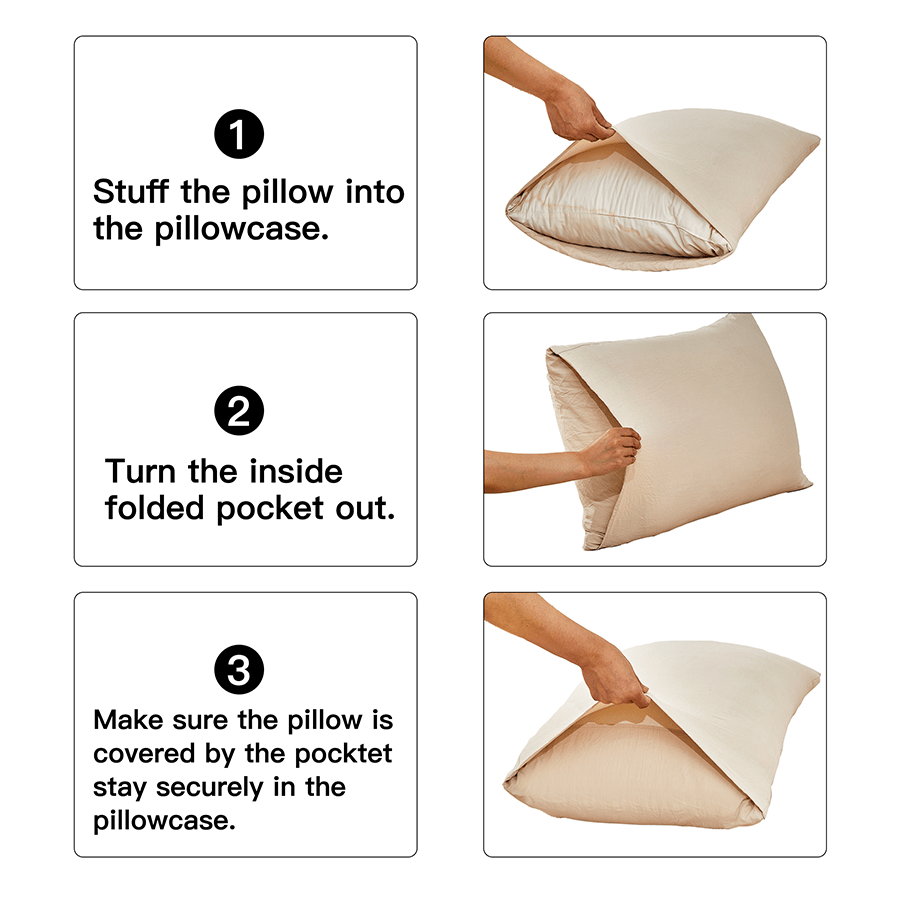 1
Stuff the pillow into the pillowcase.

2
Turn the inside folded pocket out.

3
Make sure the pillow is covered by the pocktet stay securely in the pillowcase.