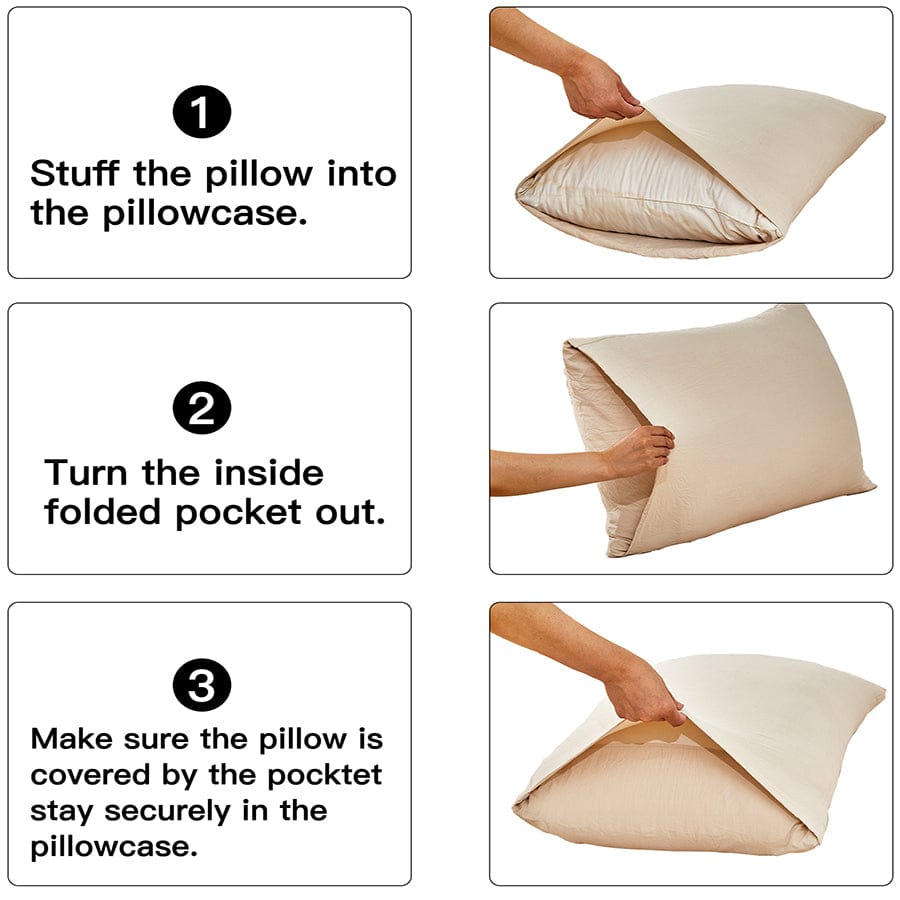 1
Stuff the pillow into the pillowcase.

2
Turn the inside folded pocket out.

3
Make sure the pillow is covered by the pocktet stay securely in the pillowcase.