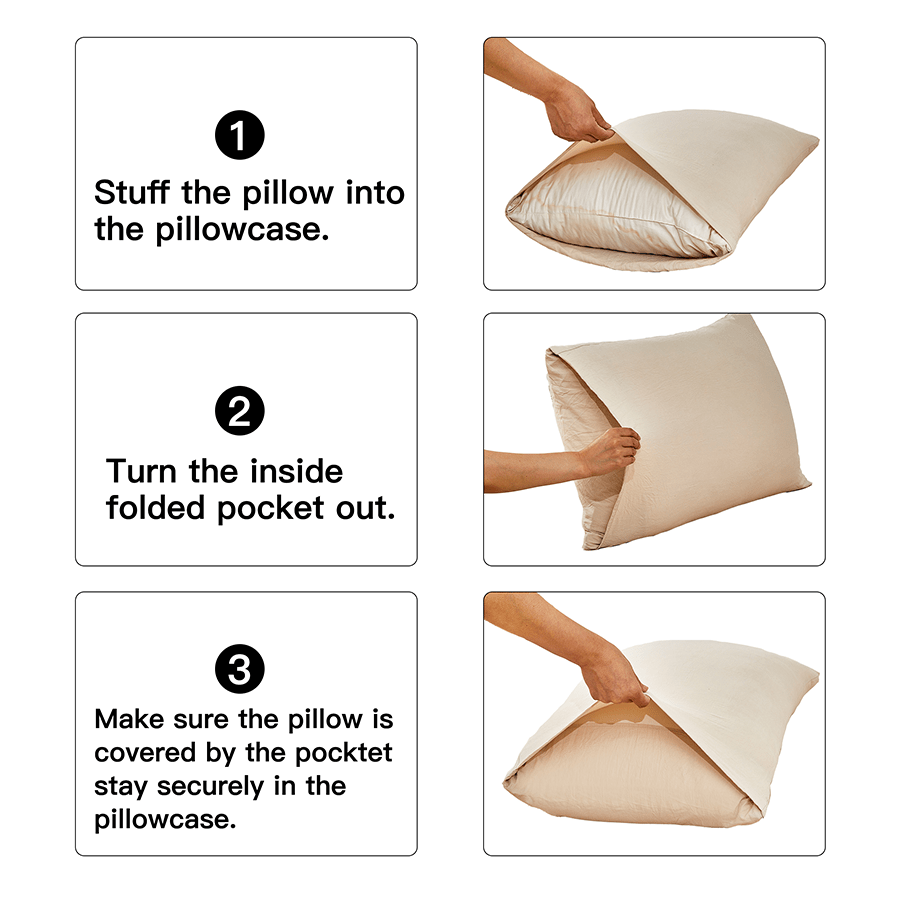 1

Stuff the pillow into the pillowcase.

2

Turn the inside folded pocket out.

3

Make sure the pillow is covered by the pocktet stay securely in the pillowcase.