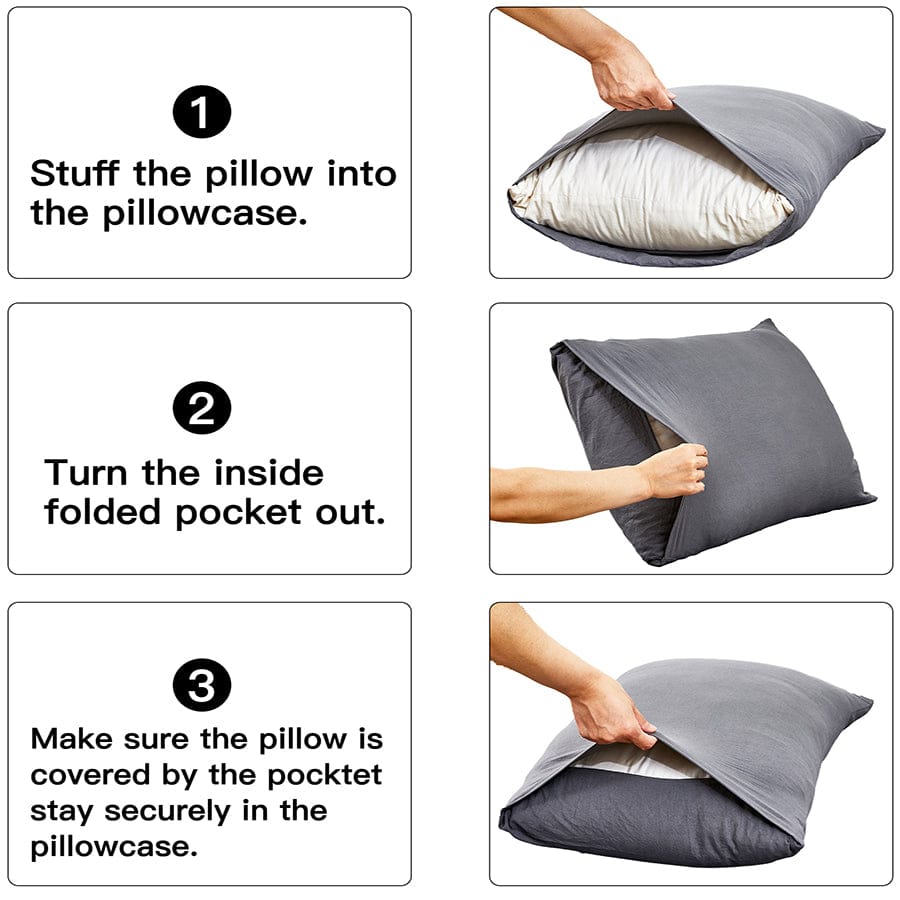 1

Stuff the pillow into the pillowcase.

2

Turn the inside folded pocket out.

3

Make sure the pillow is covered by the pocktet stay securely in the pillowcase.