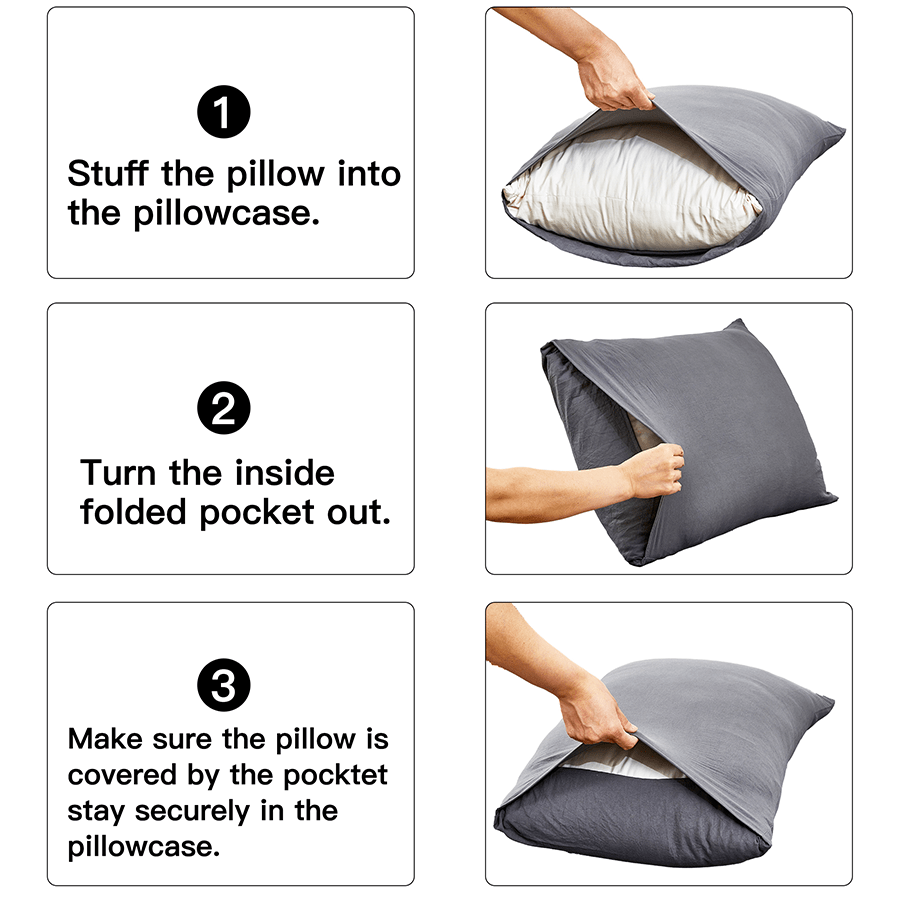 1

Stuff the pillow into the pillowcase.

2

Turn the inside folded pocket out.

3

Make sure the pillow is covered by the pocktet stay securely in the pillowcase.