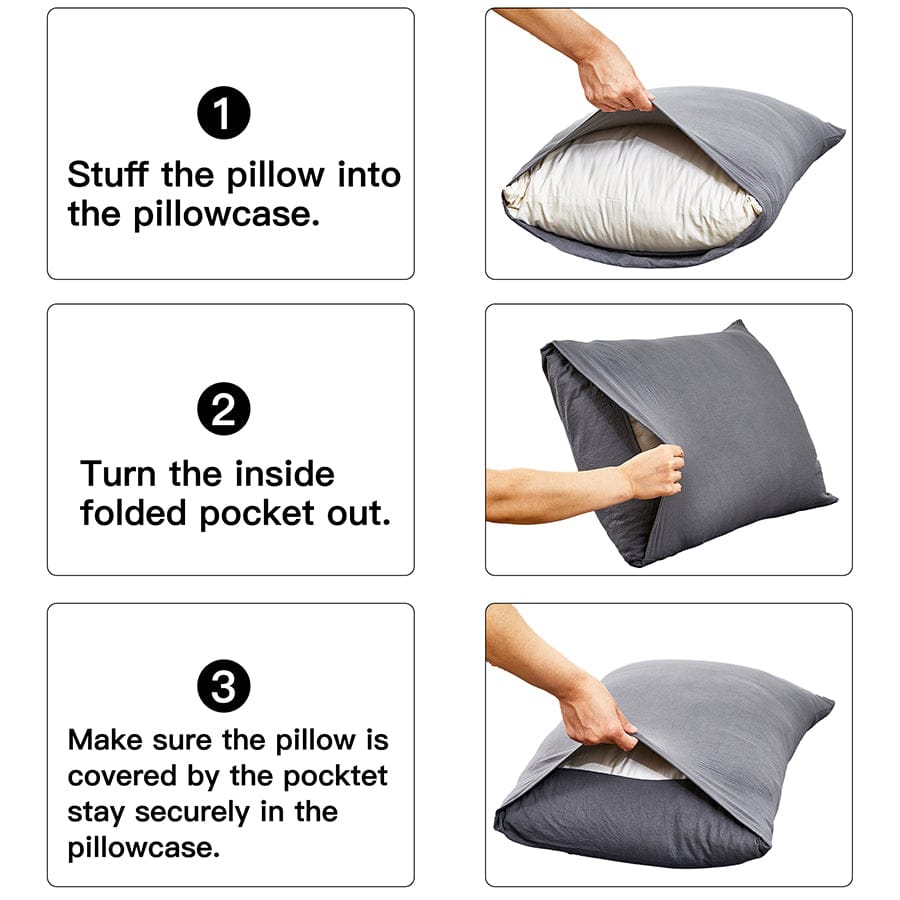 1

Stuff the pillow into the pillowcase.

2

Turn the inside folded pocket out.

3

Make sure the pillow is covered by the pocktet stay securely in the pillowcase.