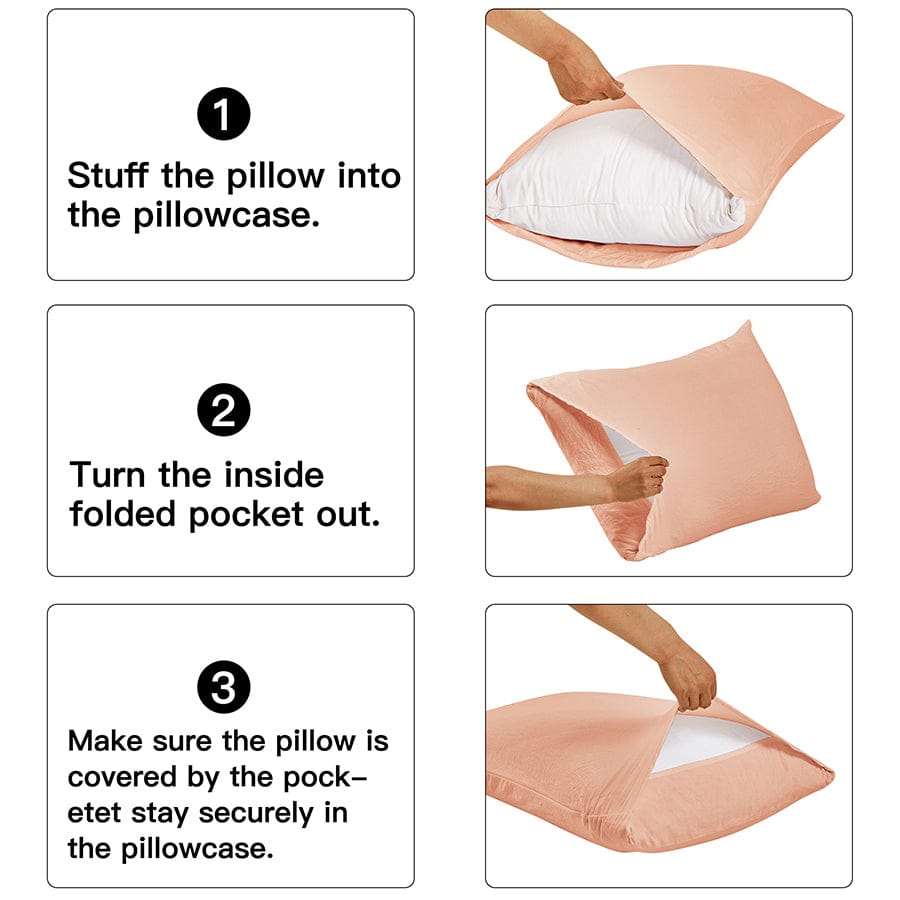 1
Stuff the pillow into the pillowcase.

2
Turn the inside folded pocket out.

3
Make sure the pillow is covered by the pocketet stay securely in the pillowcase.