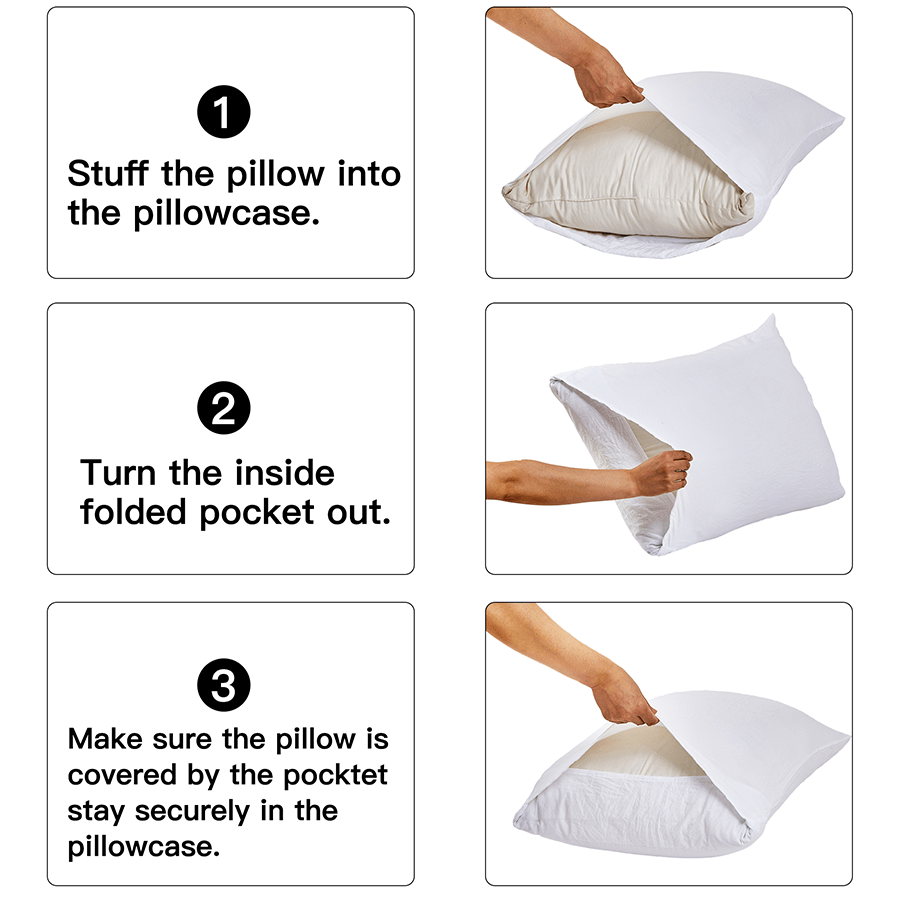 1

Stuff the pillow into the pillowcase.

2

Turn the inside folded pocket out.

3

Make sure the pillow is covered by the pocktet stay securely in the pillowcase.