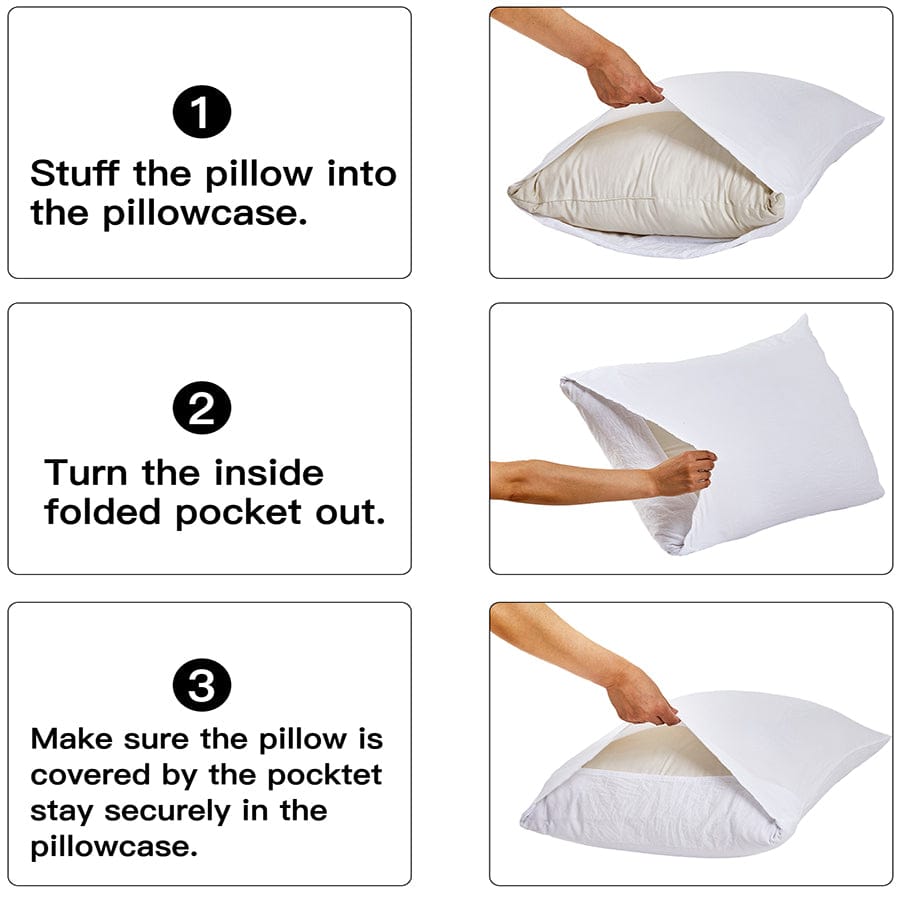 1

Stuff the pillow into the pillowcase.

2

Turn the inside folded pocket out.

3

Make sure the pillow is covered by the pocktet stay securely in the pillowcase.