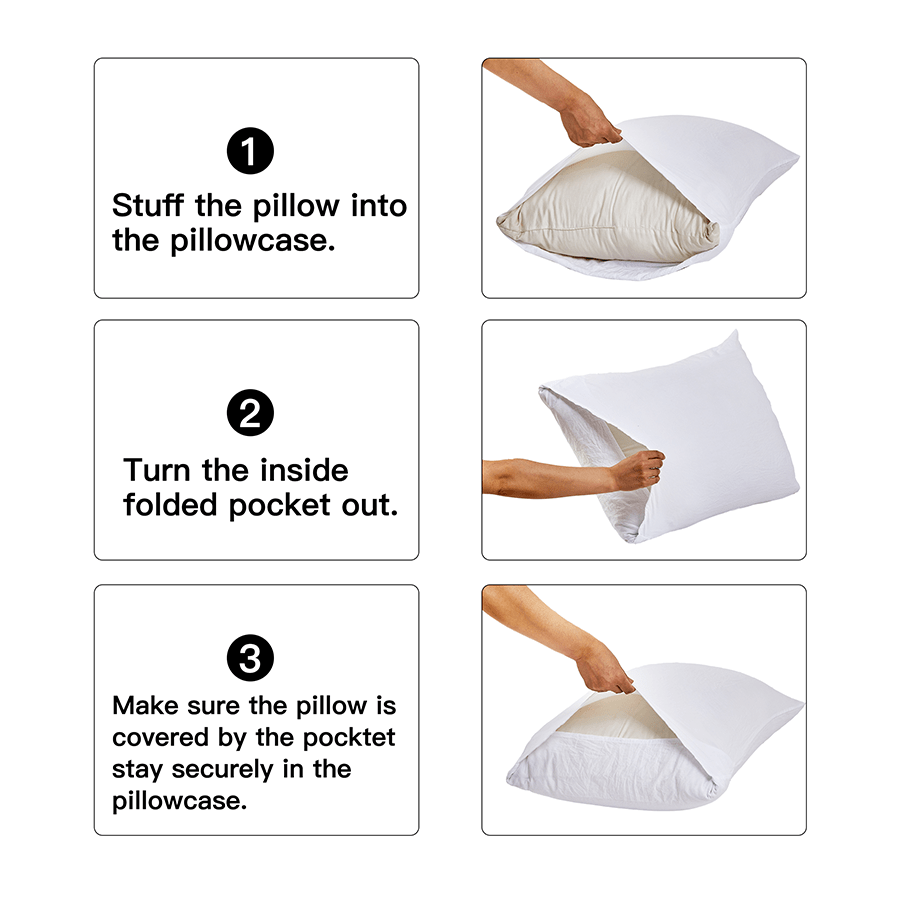 1
Stuff the pillow into the pillowcase.

2
Turn the inside folded pocket out.

3
Make sure the pillow is covered by the pocktet stay securely in the pillowcase.