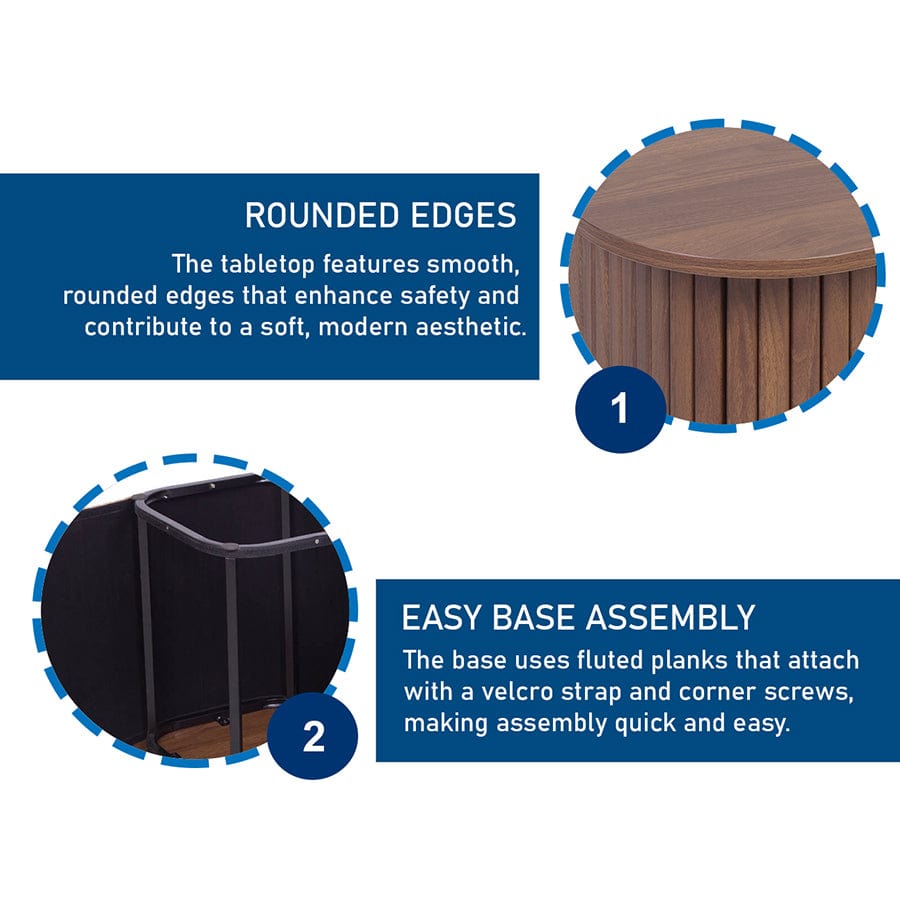 ROUNDED EDGES

The tabletop features smooth, rounded edges that enhance safety and contribute to a soft, modern aesthetic.

1

2

EASY BASE ASSEMBLY

The base uses fluted planks that attach with a velcro strap and corner screws, making assembly quick and easy.