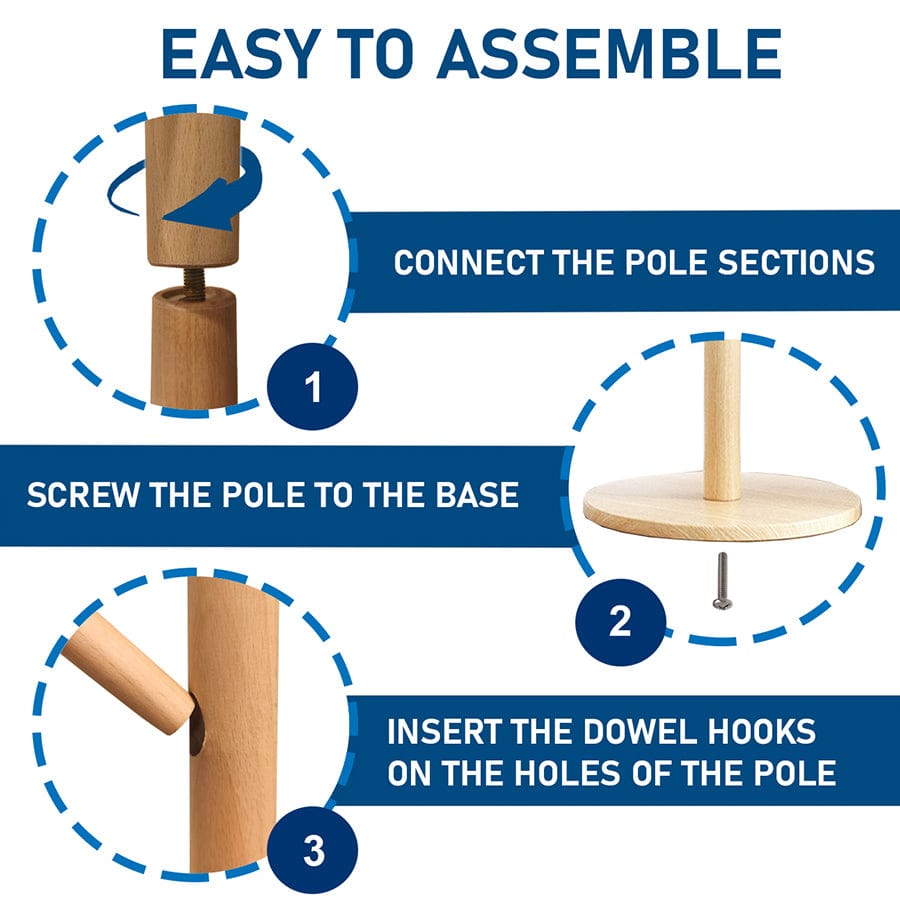 EASY TO ASSEMBLE

CONNECT THE POLE SECTIONS

1

SCREW THE POLE TO THE BASE

2

INSERT THE DOWEL HOOKS ON THE HOLES OF THE POLE

3