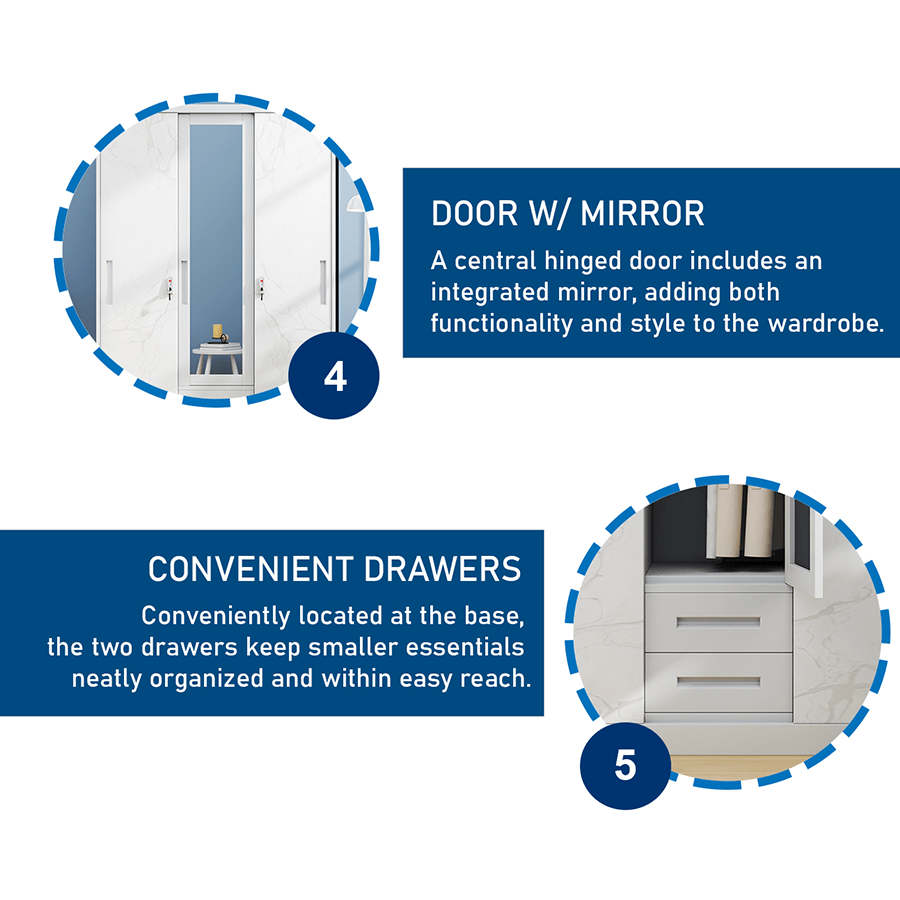 4

DOOR W/ MIRROR

A central hinged door includes an integrated mirror, adding both functionality and style to the wardrobe.

CONVENIENT DRAWERS

Conveniently located at the base, the two drawers keep smaller essentials neatly organized and within easy reach.

5