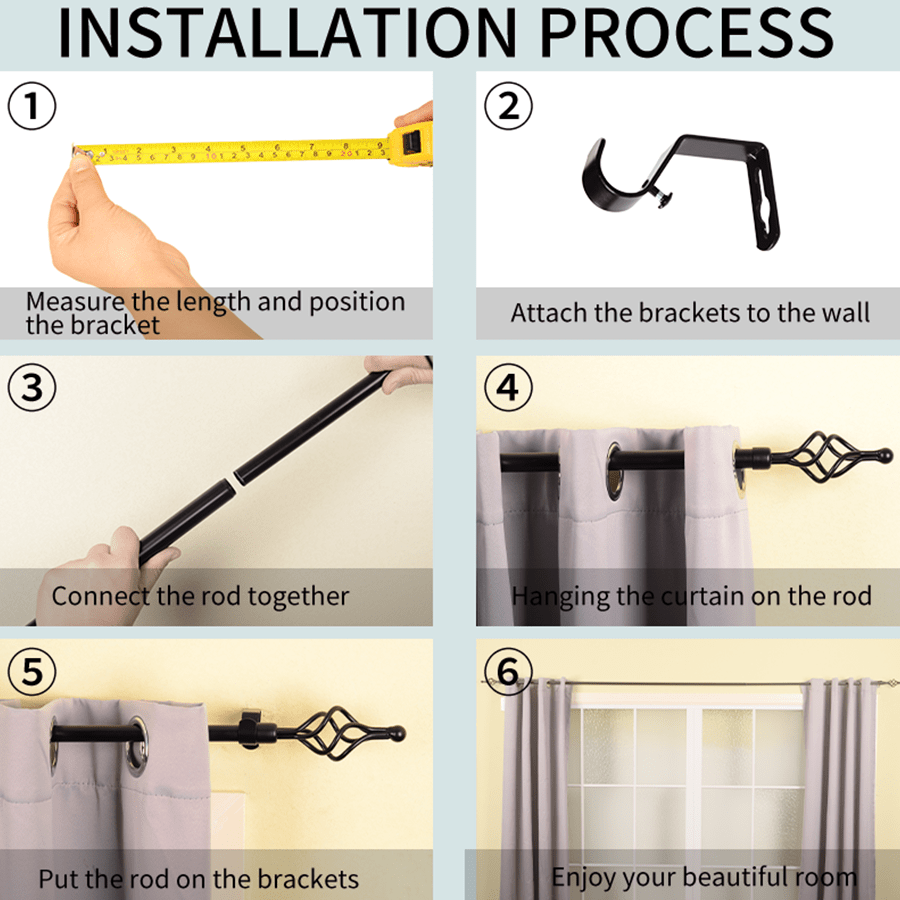 INSTALLATION PROCESS

①

Measure the length and position the bracket

②

Attach the brackets to the wall

③

Connect the rod together

④

Hanging the curtain on the rod

⑤

Put the rod on the brackets

⑥

Enjoy your beautiful room