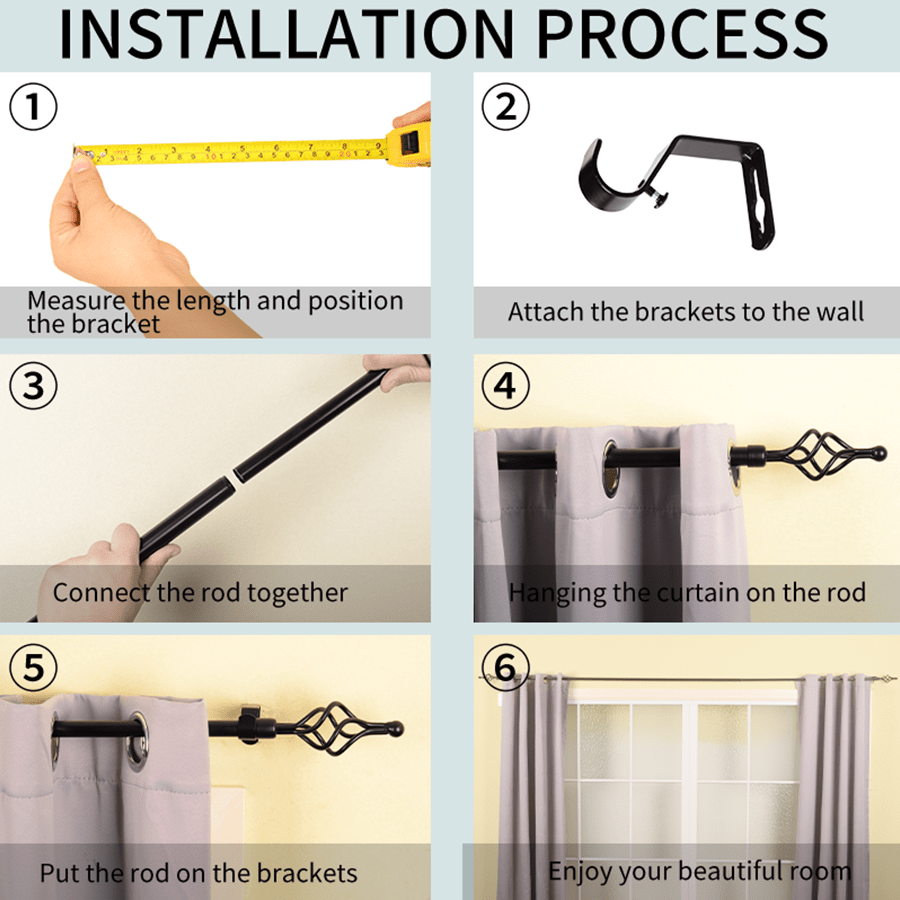 INSTALLATION PROCESS

①

Measure the length and position the bracket

②

Attach the brackets to the wall

③

Connect the rod together

④

Hanging the curtain on the rod

⑤

Put the rod on the brackets

⑥

Enjoy your beautiful room