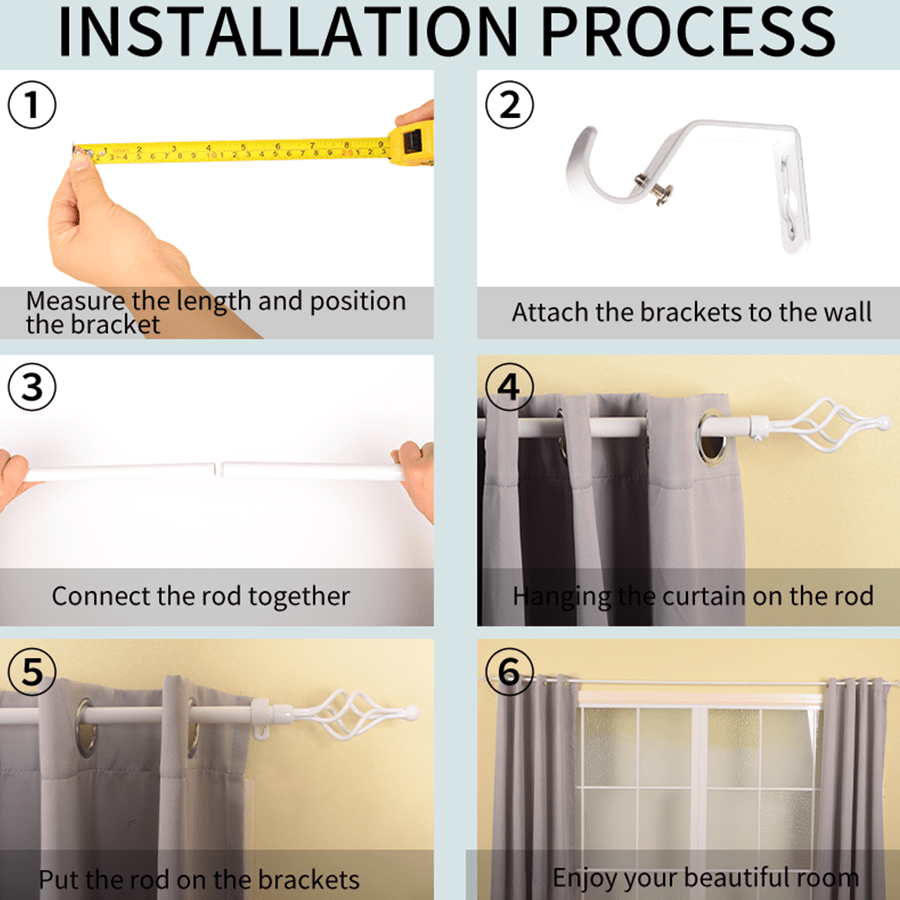 INSTALLATION PROCESS

①

Measure the length and position the bracket

②

Attach the brackets to the wall

③

Connect the rod together

④

Hanging the curtain on the rod

⑤

Put the rod on the brackets

⑥

Enjoy your beautiful room