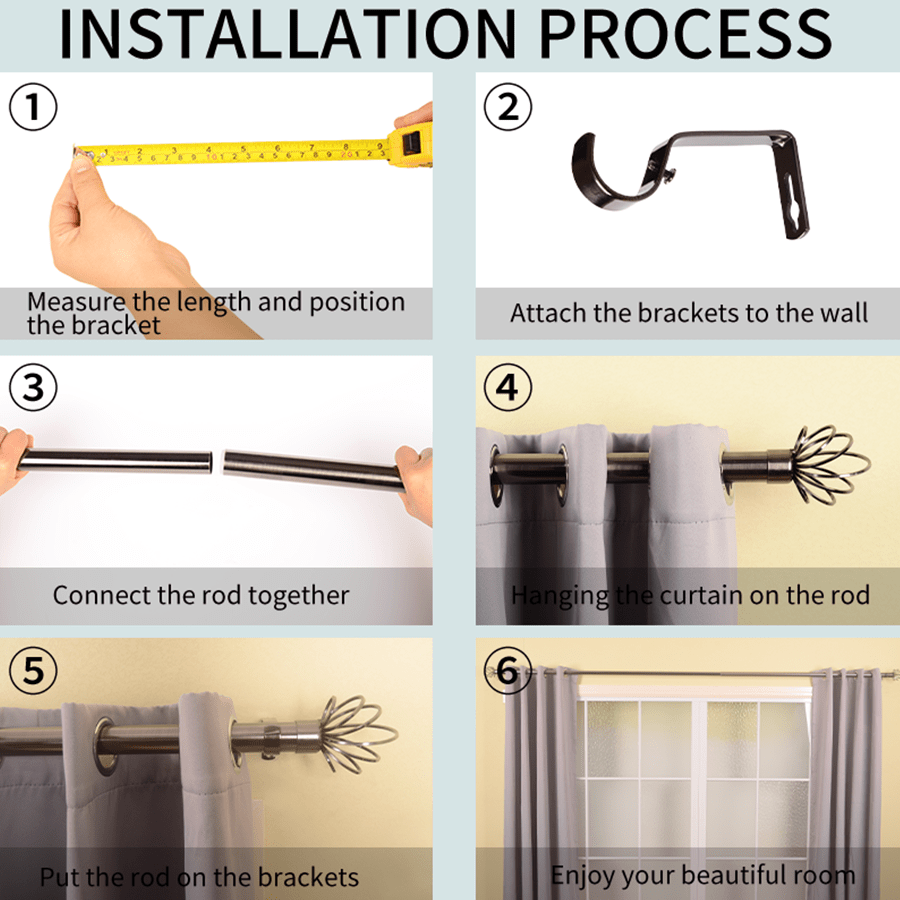 INSTALLATION PROCESS

①
Measure the length and position the bracket

②
Attach the brackets to the wall

③
Connect the rod together

④
Hanging the curtain on the rod

⑤
Put the rod on the brackets

⑥
Enjoy your beautiful room