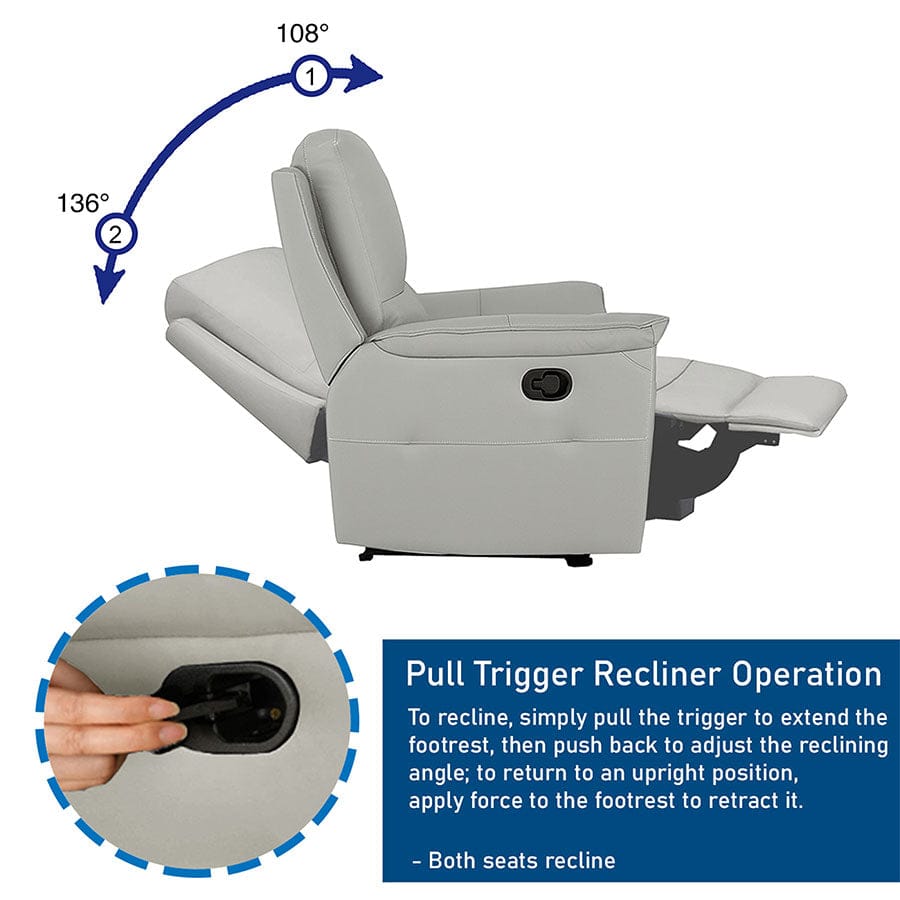 108°
1
136°
2

Pull Trigger Recliner Operation

To recline, simply pull the trigger to extend the footrest, then push back to adjust the reclining angle; to return to an upright position, apply force to the footrest to retract it.

- Both seats recline