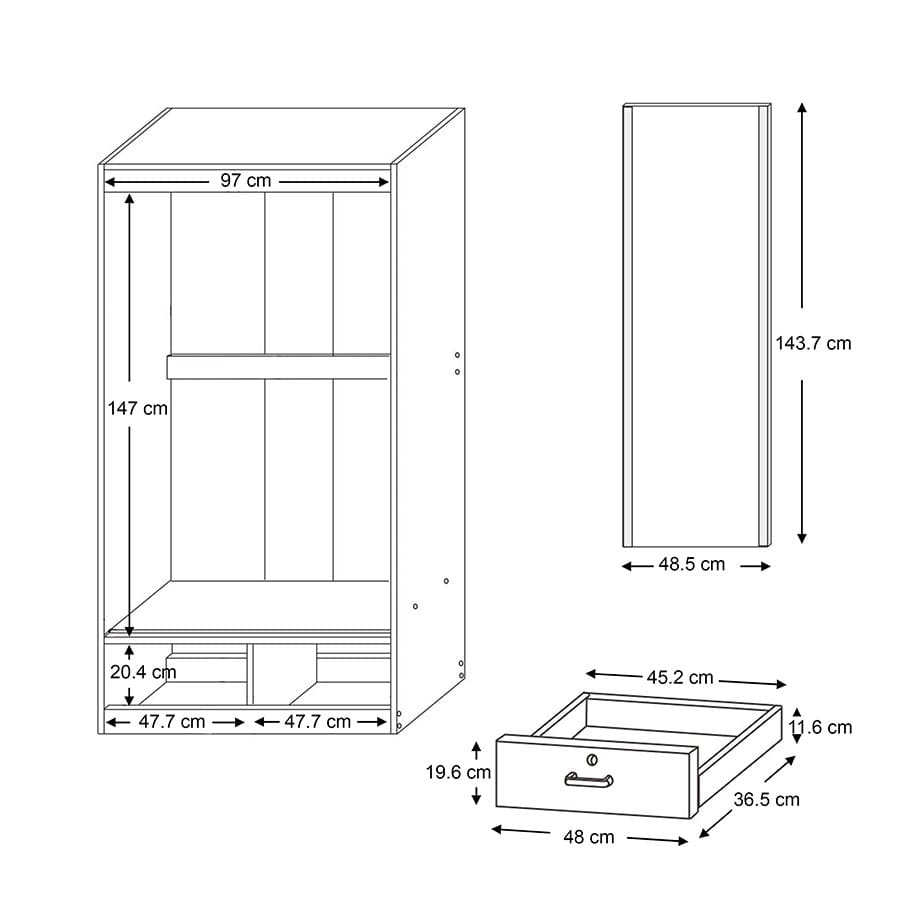 97 cm
147 cm
20.4 cm
47.7 cm
47.7 cm
143.7 cm
48.5 cm
45.2 cm
11.6 cm
19.6 cm
36.5 cm
48 cm