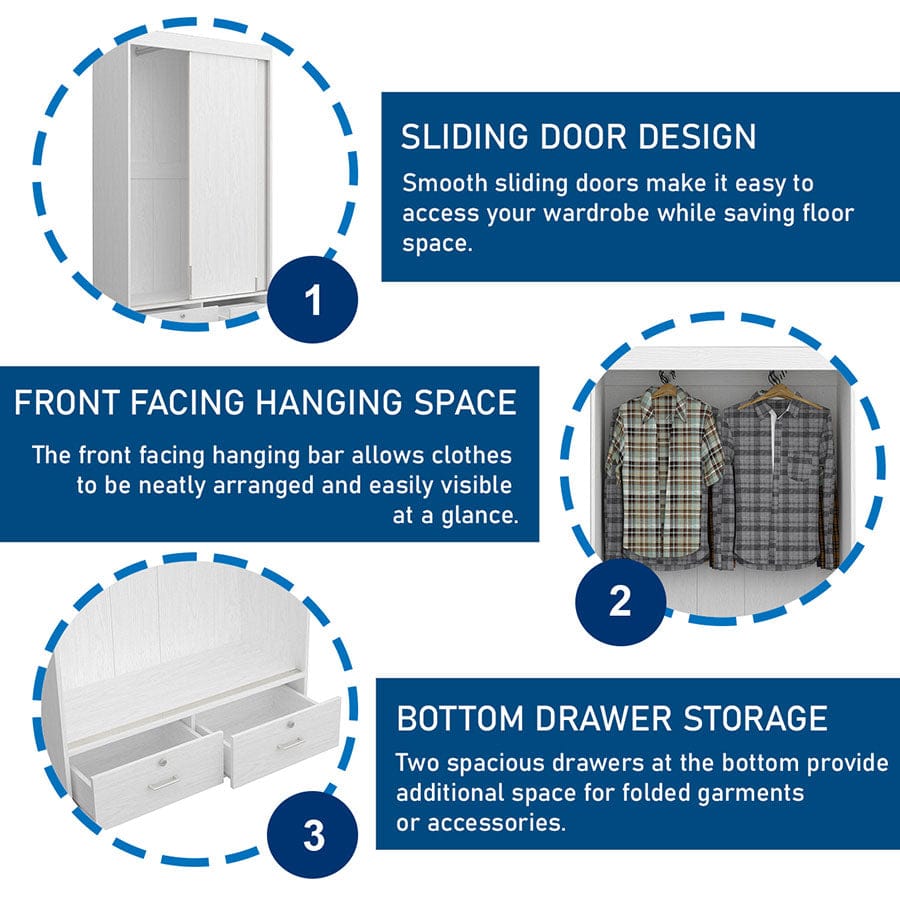 1

SLIDING DOOR DESIGN

Smooth sliding doors make it easy to access your wardrobe while saving floor space.

FRONT FACING HANGING SPACE

The front facing hanging bar allows clothes to be neatly arranged and easily visible at a glance.

2

3

BOTTOM DRAWER STORAGE

Two spacious drawers at the bottom provide additional space for folded garments or accessories.