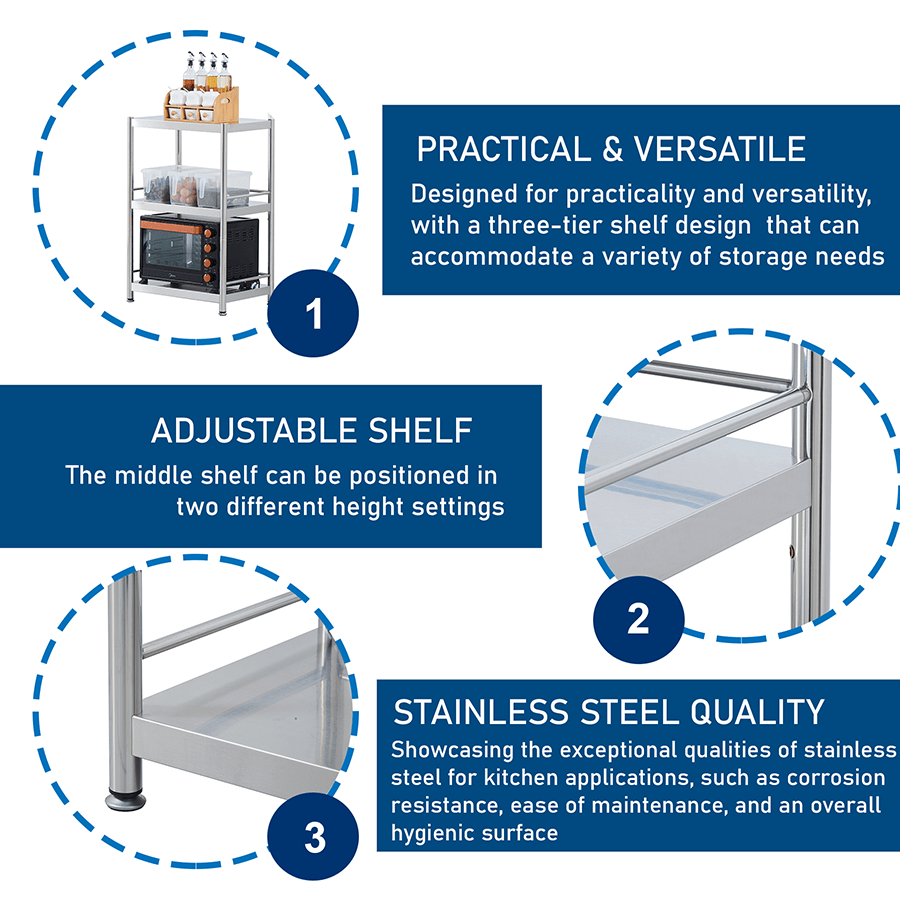 1

PRACTICAL & VERSATILE

Designed for practicality and versatility, with a three-tier shelf design that can accommodate a variety of storage needs

ADJUSTABLE SHELF

The middle shelf can be positioned in two different height settings

2

3

STAINLESS STEEL QUALITY

Showcasing the exceptional qualities of stainless steel for kitchen applications, such as corrosion resistance, ease of maintenance, and an overall hygienic surface