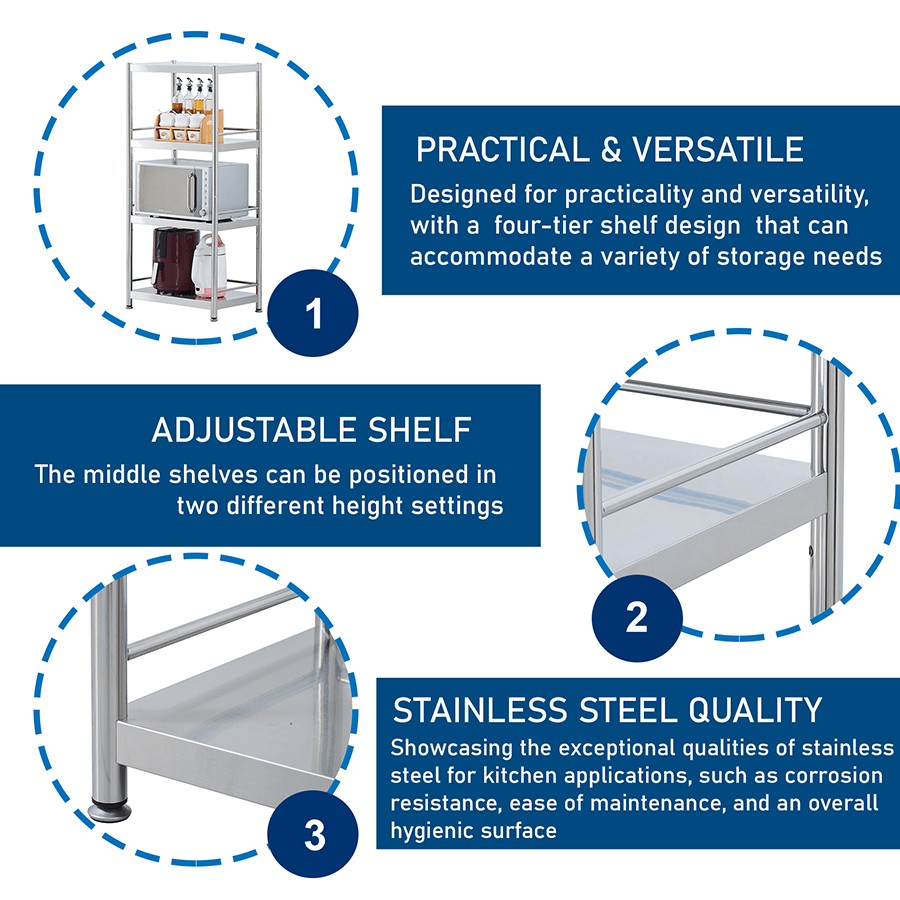 1

PRACTICAL & VERSATILE

Designed for practicality and versatility, with a four-tier shelf design that can accommodate a variety of storage needs

ADJUSTABLE SHELF

The middle shelves can be positioned in two different height settings

2

3

STAINLESS STEEL QUALITY

Showcasing the exceptional qualities of stainless steel for kitchen applications, such as corrosion resistance, ease of maintenance, and an overall hygienic surface