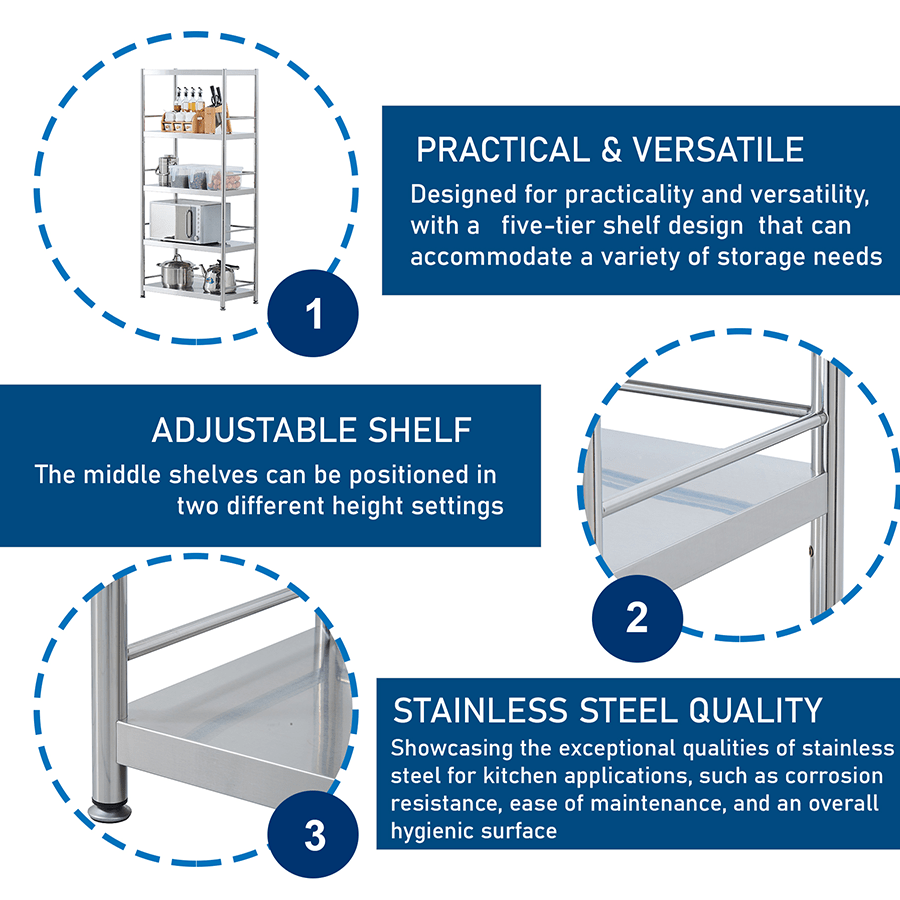 1

PRACTICAL & VERSATILE

Designed for practicality and versatility, with a five-tier shelf design that can accommodate a variety of storage needs

ADJUSTABLE SHELF

The middle shelves can be positioned in two different height settings

2

3

STAINLESS STEEL QUALITY

Showcasing the exceptional qualities of stainless steel for kitchen applications, such as corrosion resistance, ease of maintenance, and an overall hygienic surface