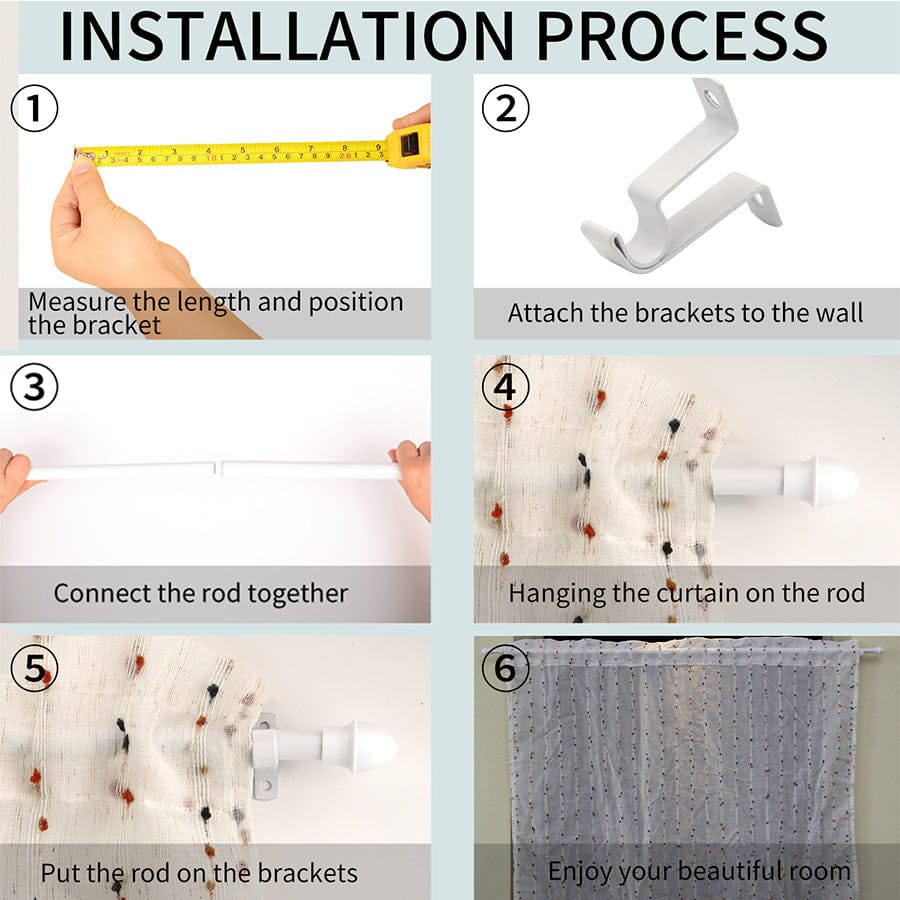 INSTALLATION PROCESS

①
Measure the length and position the bracket

②
Attach the brackets to the wall

③
Connect the rod together

④
Hanging the curtain on the rod

⑤
Put the rod on the brackets

⑥
Enjoy your beautiful room