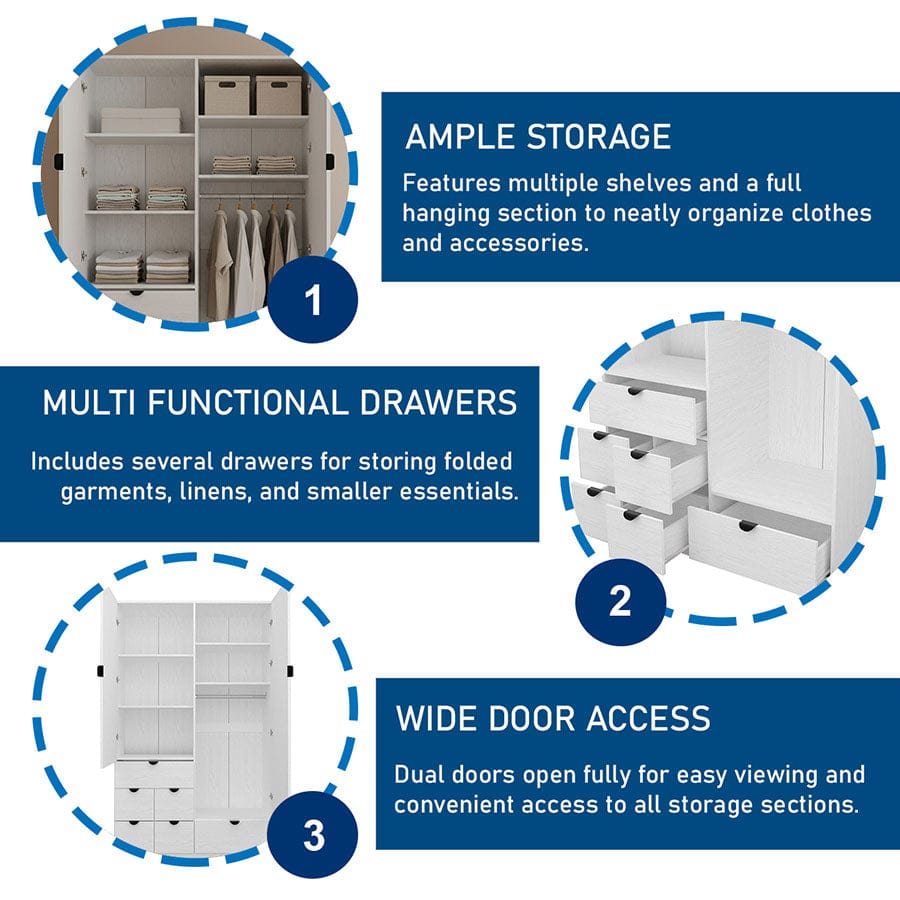 1

AMPLE STORAGE

Features multiple shelves and a full hanging section to neatly organize clothes and accessories.

MULTI FUNCTIONAL DRAWERS

Includes several drawers for storing folded garments, linens, and smaller essentials.

2

3

WIDE DOOR ACCESS

Dual doors open fully for easy viewing and convenient access to all storage sections.